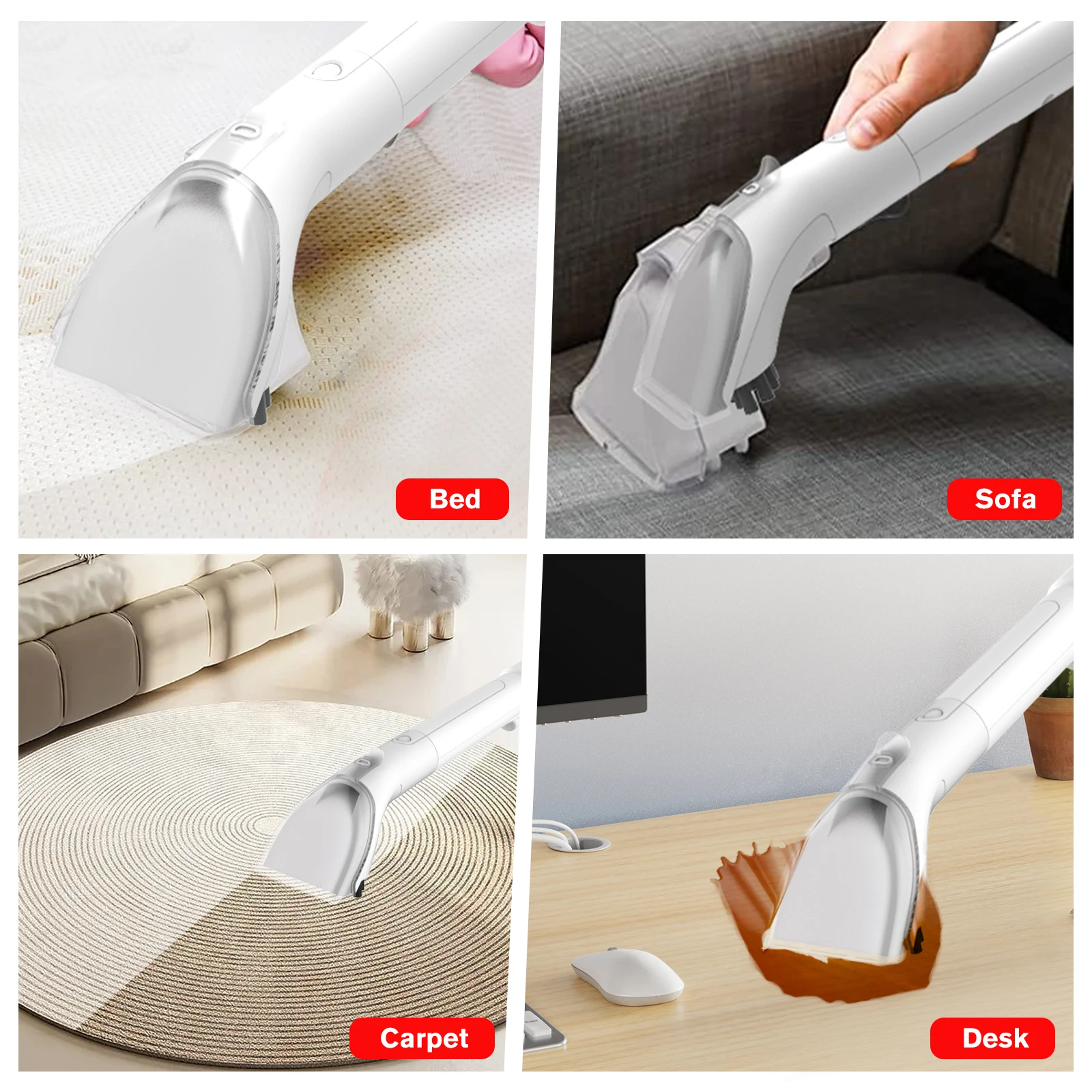 Bed

Sofa

Carpet

Desk