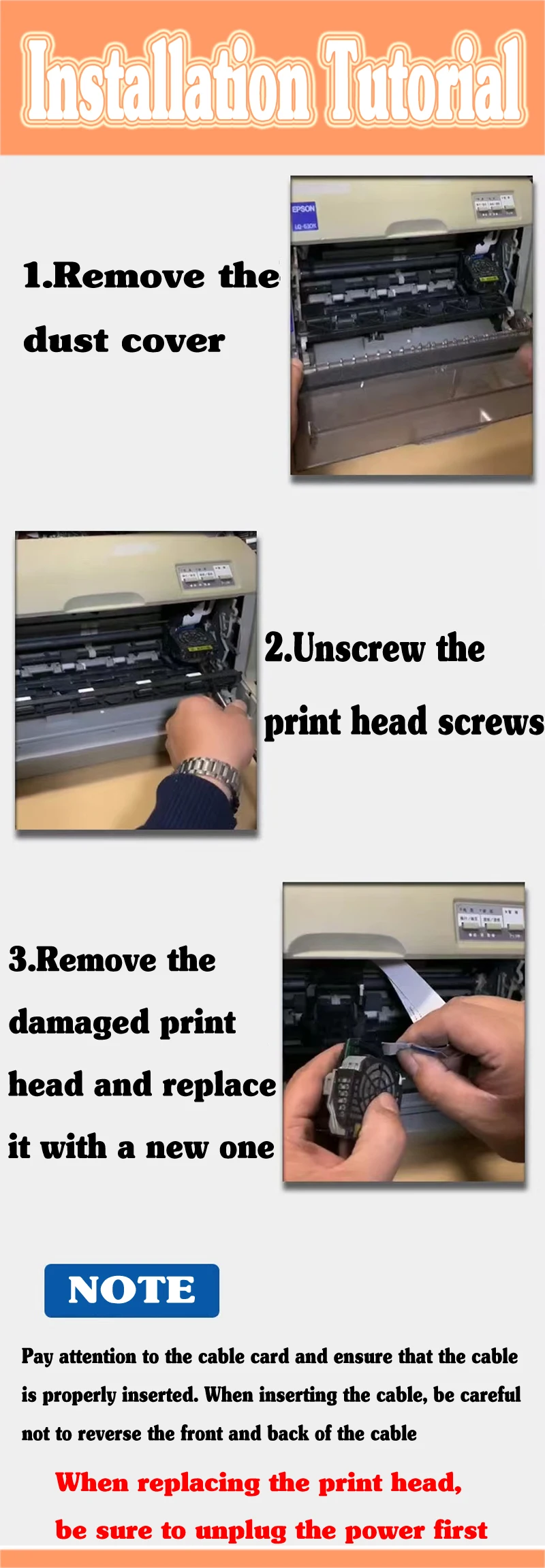 Installation Tutorial

1.Remove the dust cover

EPSON
LQ-630K

2.Unscrew the print head screws

3.Remove the damaged print head and replace it with a new one

NOTE

Pay attention to the cable card and ensure that the cable is properly inserted. When inserting the cable, be careful not to reverse the front and back of the cable

When replacing the print head, be sure to unplug the power first