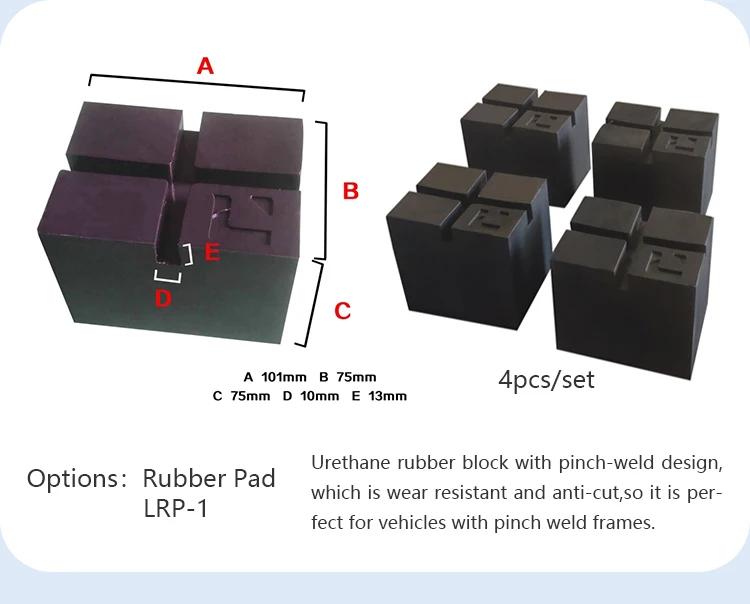 A

B

E

D

C

A 101mm B 75mm
C 75mm D 10mm E 13mm

4pcs/set

Options: Rubber Pad
LRP-1

Urethane rubber block with pinch-weld design, which is wear resistant and anti-cut,so it is perfect for vehicles with pinch weld frames.