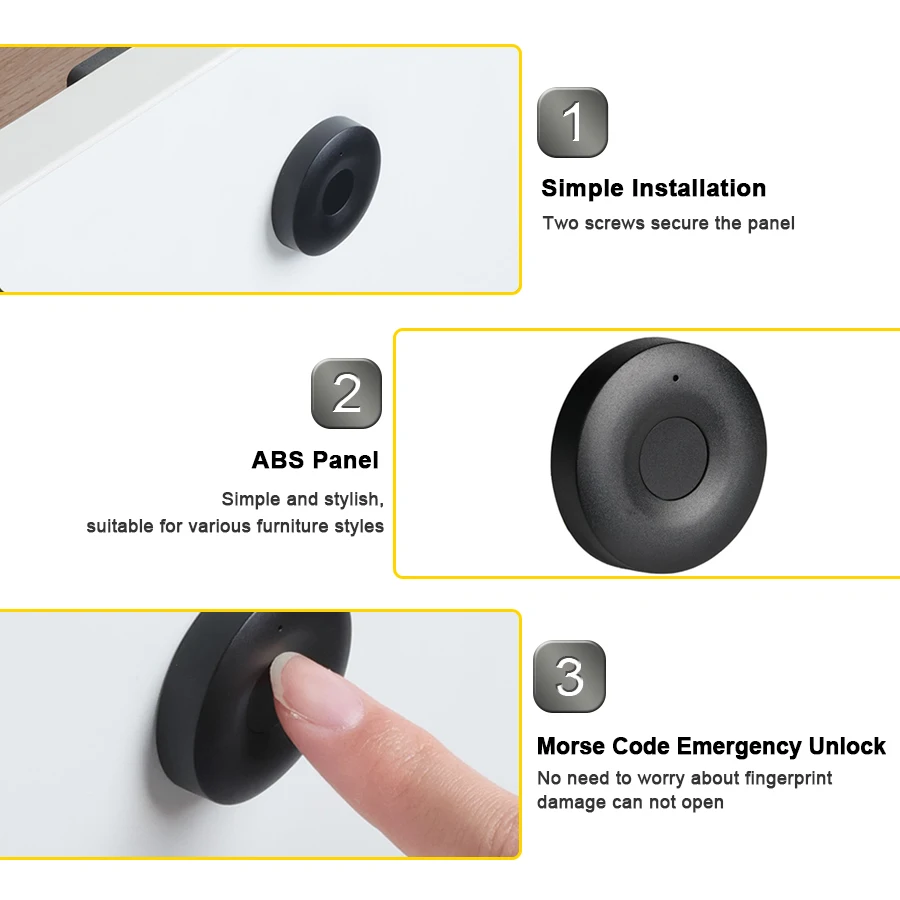 1

Simple Installation

Two screws secure the panel

2

ABS Panel

Simple and stylish, suitable for various furniture styles

3

Morse Code Emergency Unlock

No need to worry about fingerprint damage can not open