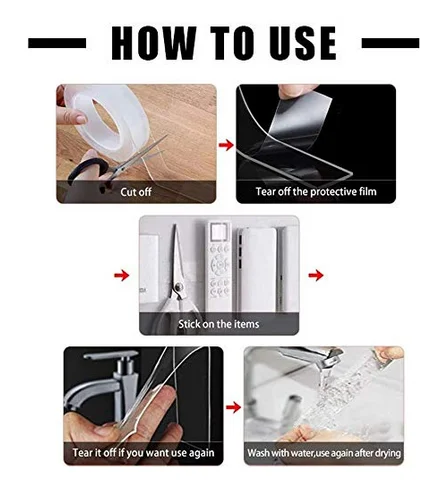 HOW TO USE

Cut off

Tear off the protective film

Stick on the items

Tear it off if you want use again

Wash with water,use again after drying