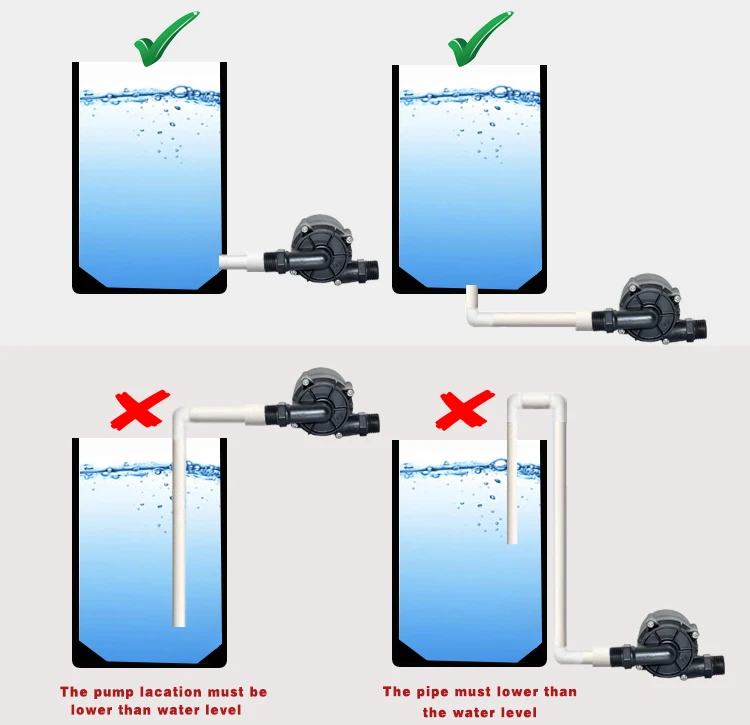 The pump lacation must be lower than water level

The pipe must lower than the water level