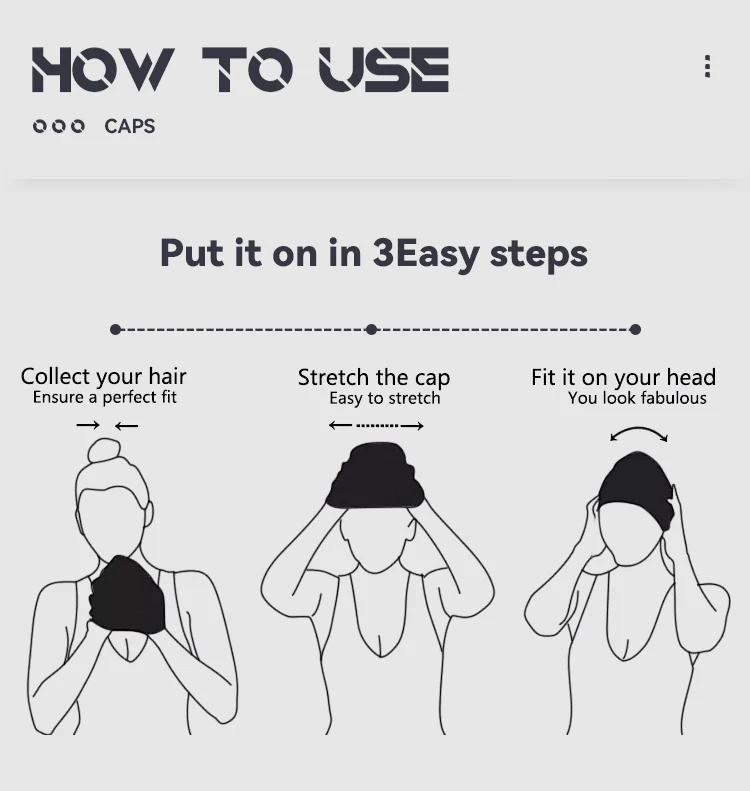 HOW TO USE

CAPS

Put it on in 3Easy steps

Collect your hair
Ensure a perfect fit

Stretch the cap
Easy to stretch

Fit it on your head
You look fabulous