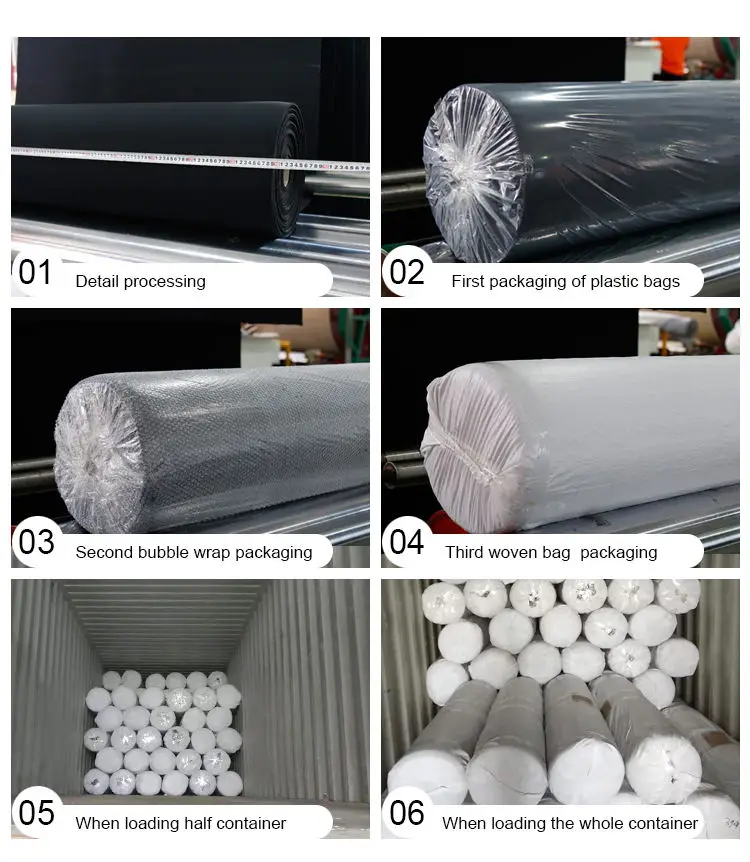 01 Detail processing

02 First packaging of plastic bags

03 Second bubble wrap packaging

04 Third woven bag  packaging

05 When loading half container

06 When loading the whole container