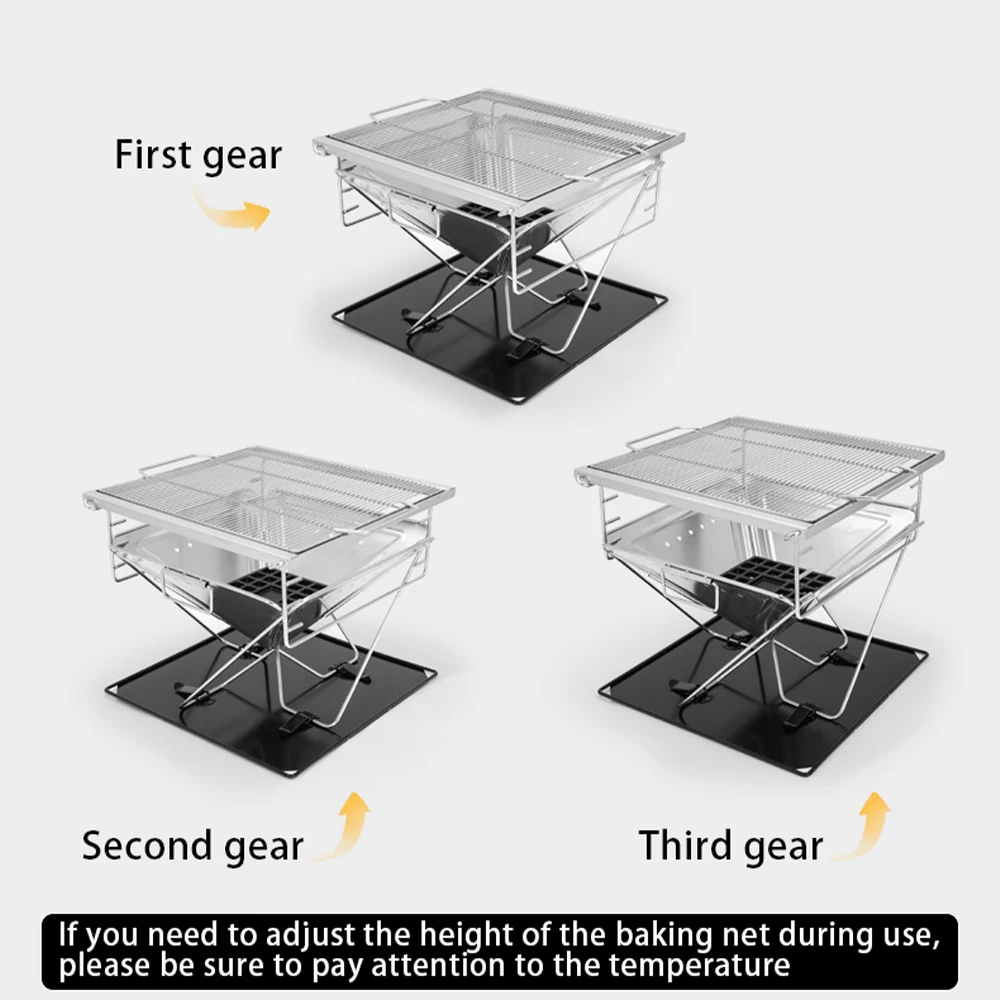 First gear

Second gear

Third gear

If you need to adjust the height of the baking net during use, please be sure to pay attention to the temperature