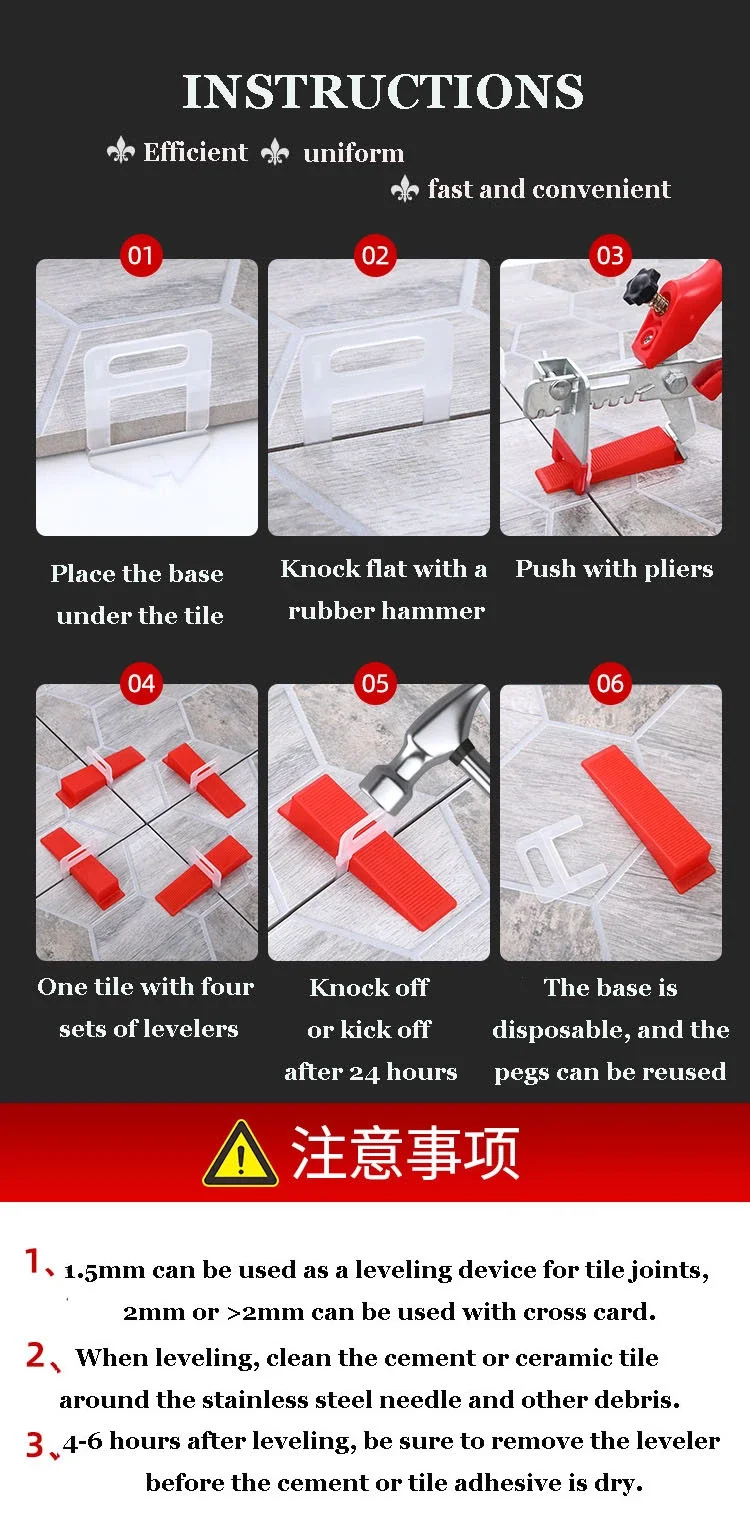 INSTRUCTIONS

⚜ Efficient ⚜ uniform

⚜ fast and convenient

01

Place the base under the tile

02

Knock flat with a rubber hammer

03

Push with pliers

04

One tile with four sets of levelers

05

Knock off or kick off after 24 hours

06

The base is disposable, and the pegs can be reused

注意事项

1、1.5mm can be used as a leveling device for tile joints, 2mm or >2mm can be used with cross card.

2、When leveling, clean the cement or ceramic tile around the stainless steel needle and other debris.

3、4-6 hours after leveling, be sure to remove the leveler before the cement or tile adhesive is dry.