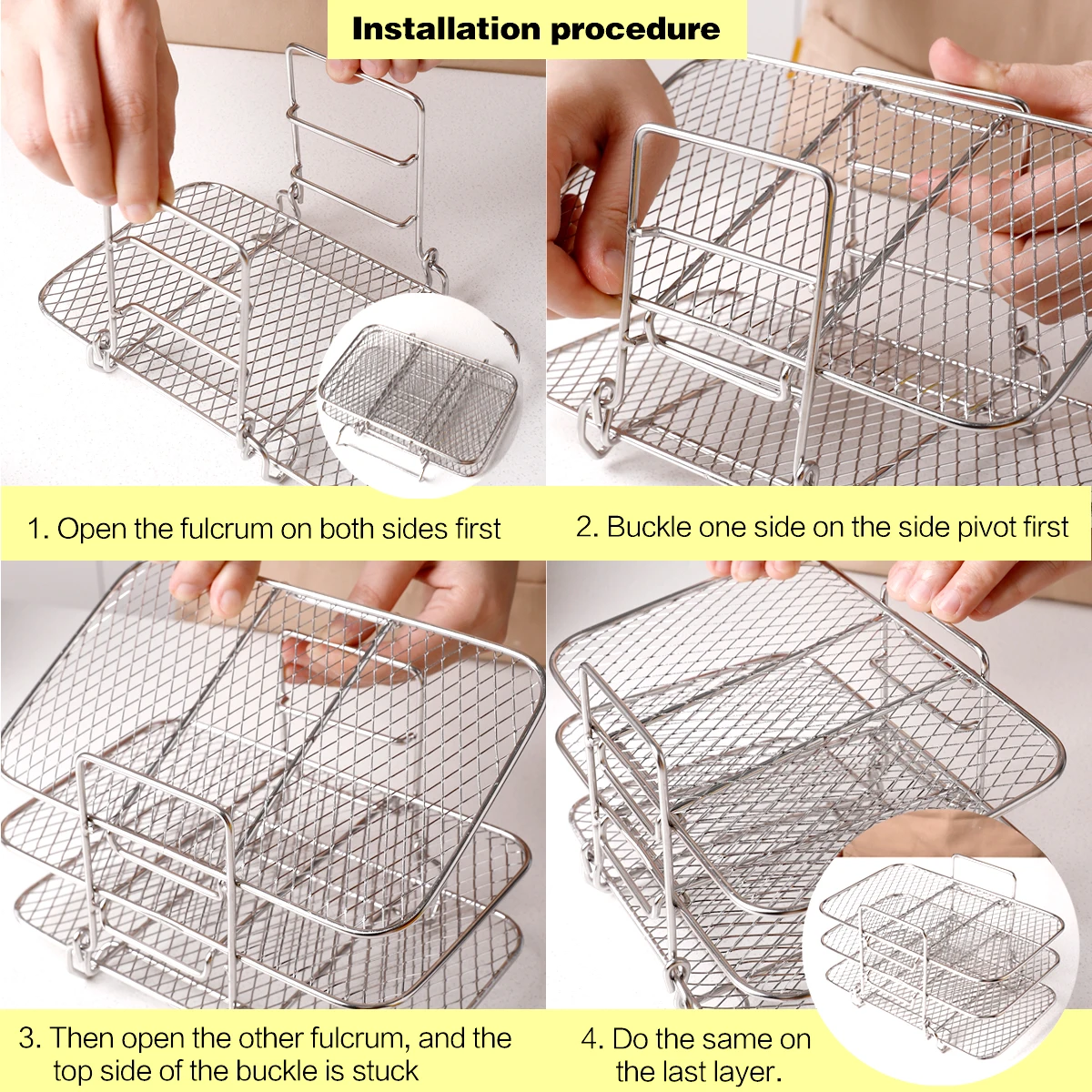 Installation procedure

1. Open the fulcrum on both sides first

2. Buckle one side on the side pivot first

3. Then open the other fulcrum, and the top side of the buckle is stuck

4. Do the same on the last layer.