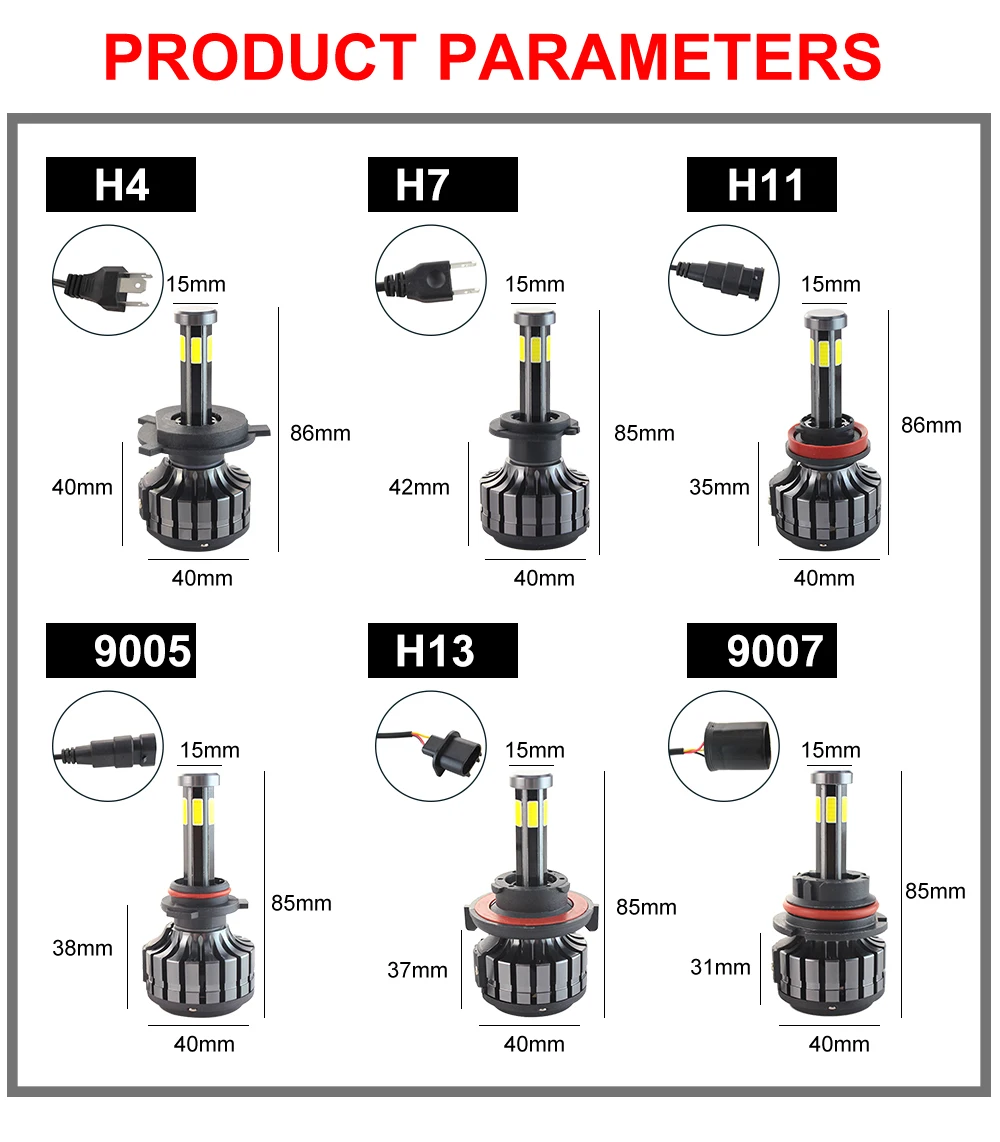 PRODUCT PARAMETERS

H4

15mm

86mm

40mm

40mm

H7

15mm

85mm

42mm

40mm

H11

15mm

86mm

35mm

40mm

9005

15mm

85mm

38mm

40mm

H13

15mm

85mm

37mm

40mm

9007

15mm

85mm

31mm

40mm