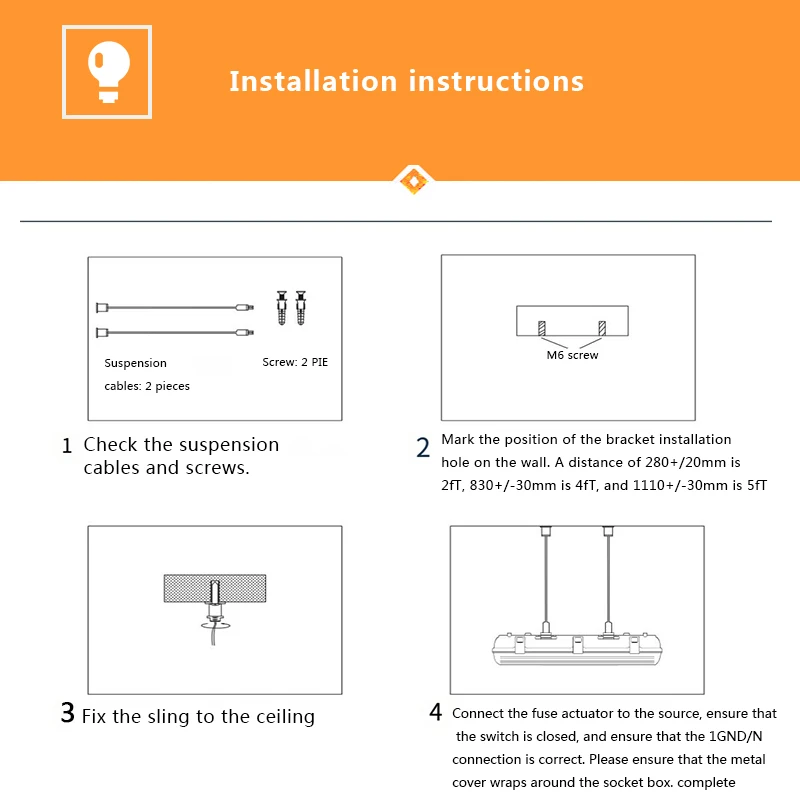 Installation instructions

Suspension cables: 2 pieces

Screw: 2 PIE

1 Check the suspension cables and screws.

M6 screw

2 Mark the position of the bracket installation hole on the wall. A distance of 280+/20mm is 2fT, 830+/-30mm is 4fT, and 1110+/-30mm is 5fT

3 Fix the sling to the ceiling

4 Connect the fuse actuator to the source, ensure that the switch is closed, and ensure that the 1GND/N connection is correct. Please ensure that the metal cover wraps around the socket box. complete