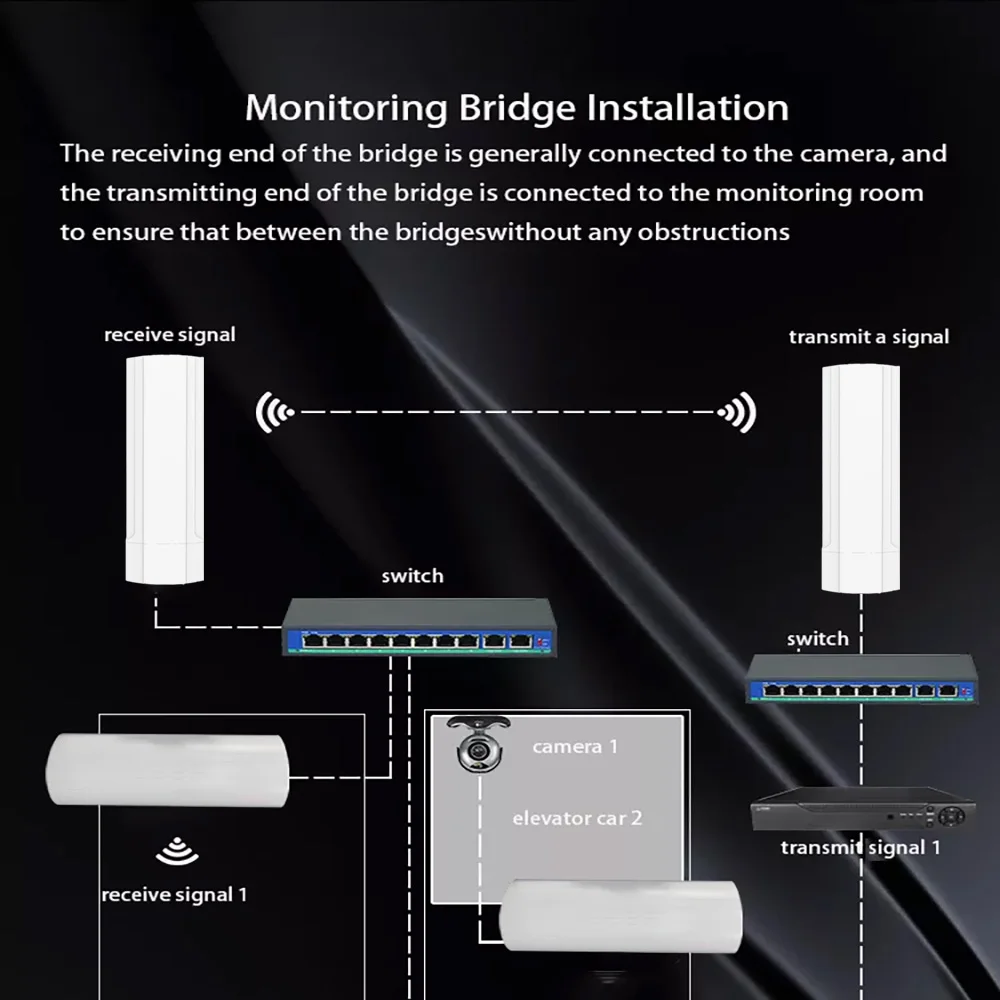 Monitoring Bridge Installation

The receiving end of the bridge is generally connected to the camera, and the transmitting end of the bridge is connected to the monitoring room to ensure that between the bridgeswithout any obstructions

receive signal

transmit a signal

switch

switch

camera 1

elevator car 2

transmit signal 1

receive signal 1