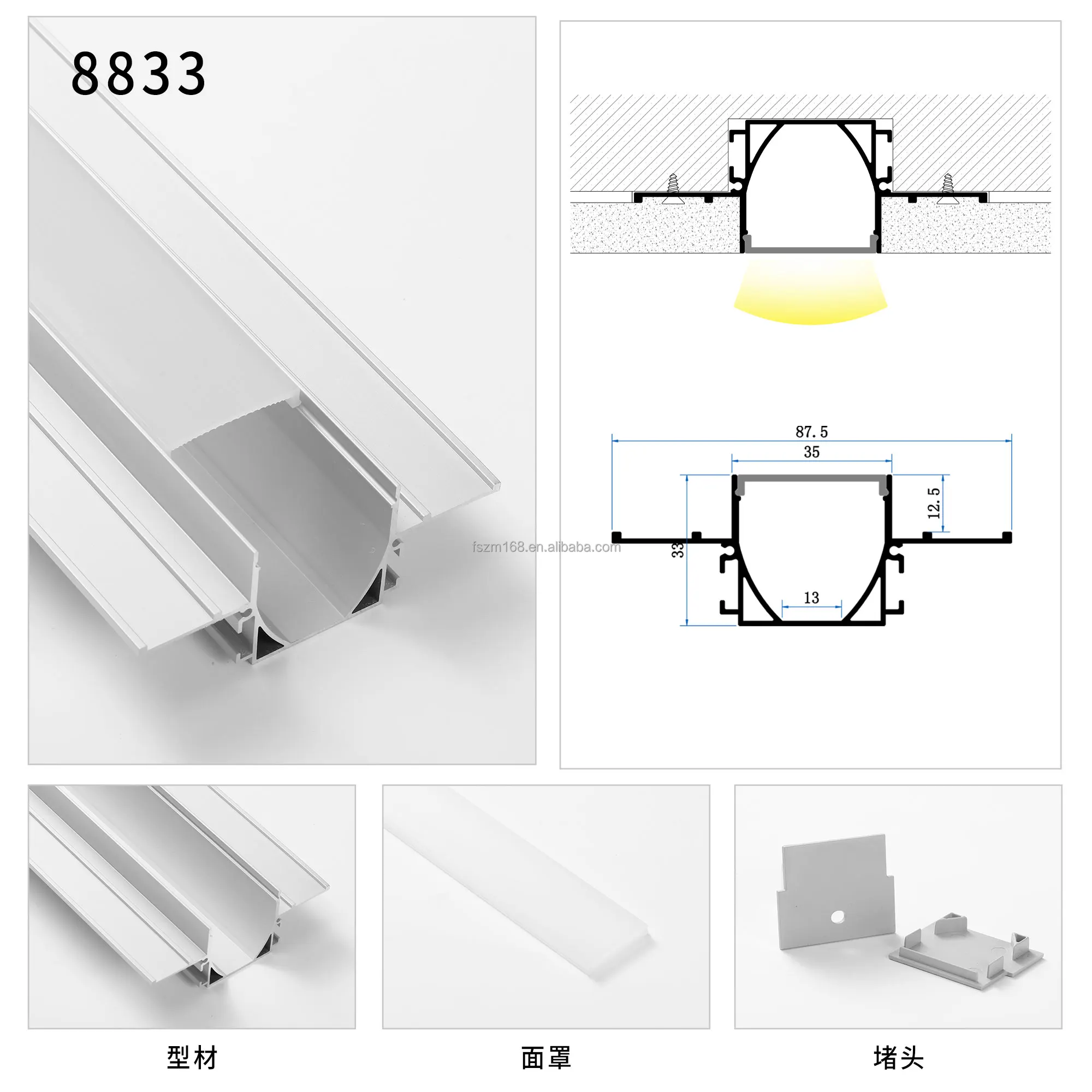 8833

87.5
35
12.5
33
13

fszm168.en.alibaba.com

型材

面罩

堵头