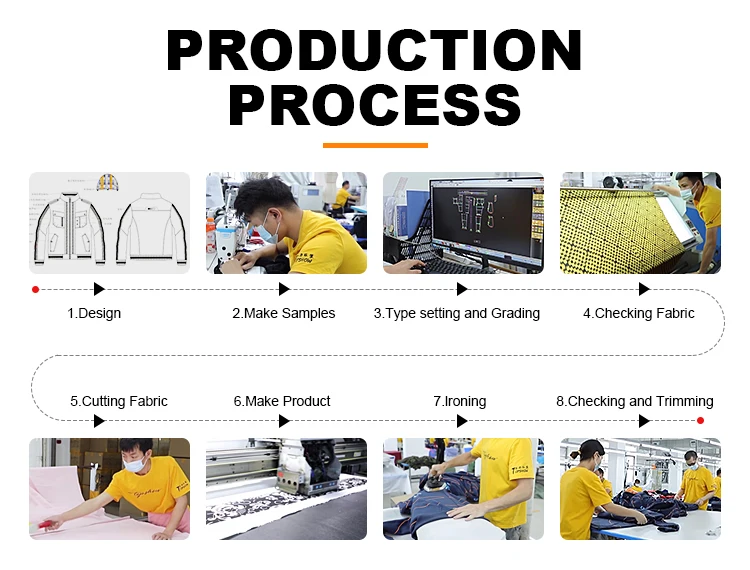 PRODUCTION PROCESS

1.Design

2.Make Samples

3.Type setting and Grading

4.Checking Fabric

5.Cutting Fabric

6.Make Product

7.Ironing

8.Checking and Trimming