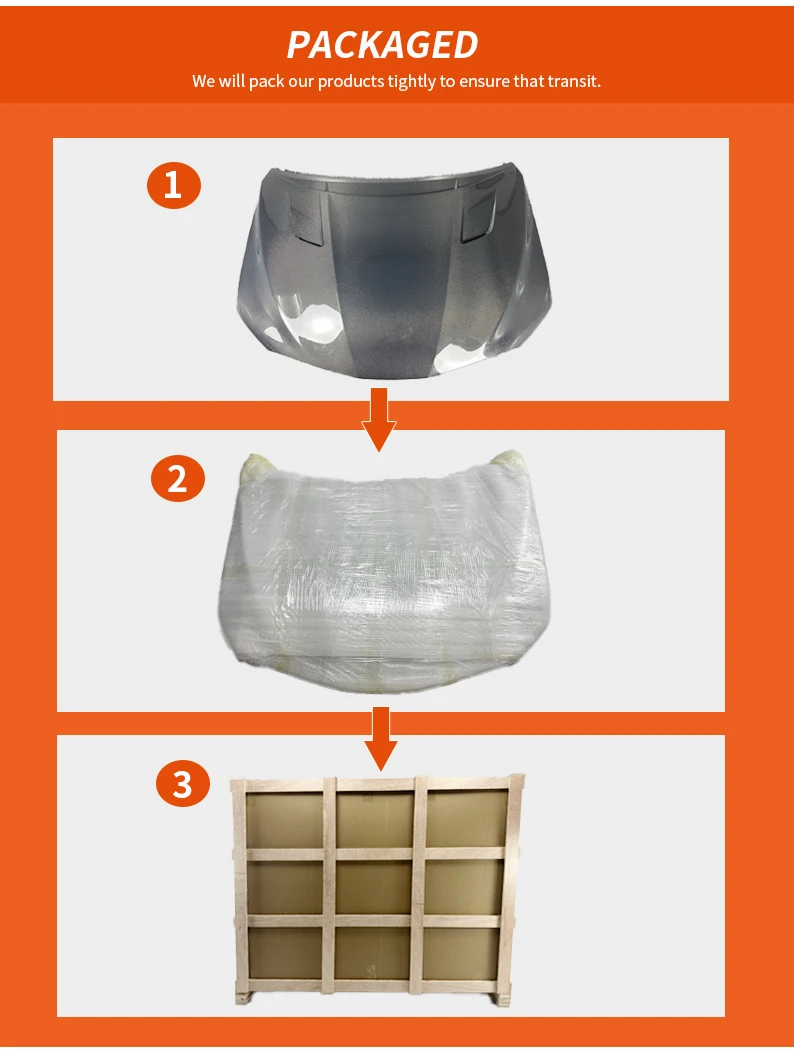 PACKAGED
We will pack our products tightly to ensure that transit.

1

2

3