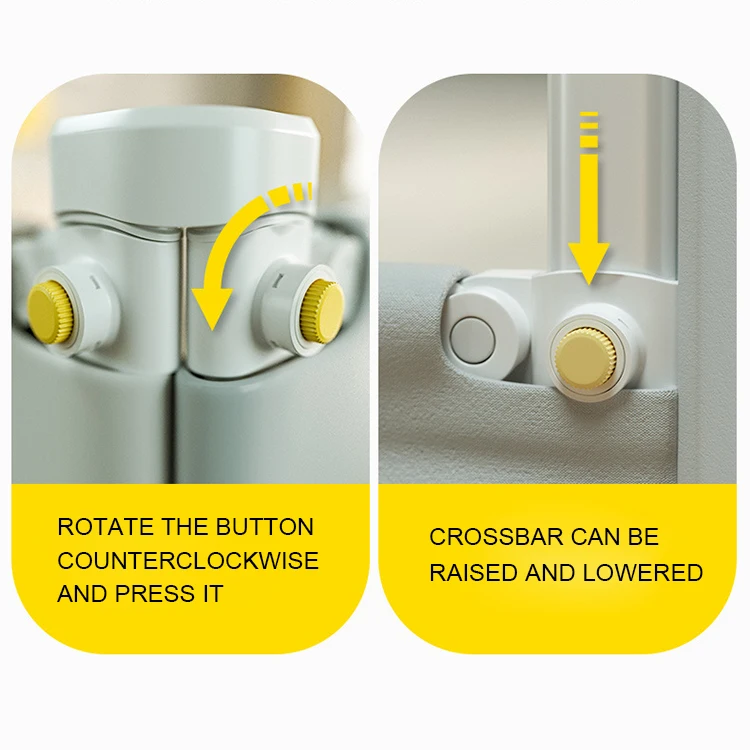 ROTATE THE BUTTON COUNTERCLOCKWISE AND PRESS IT

CROSSBAR CAN BE RAISED AND LOWERED