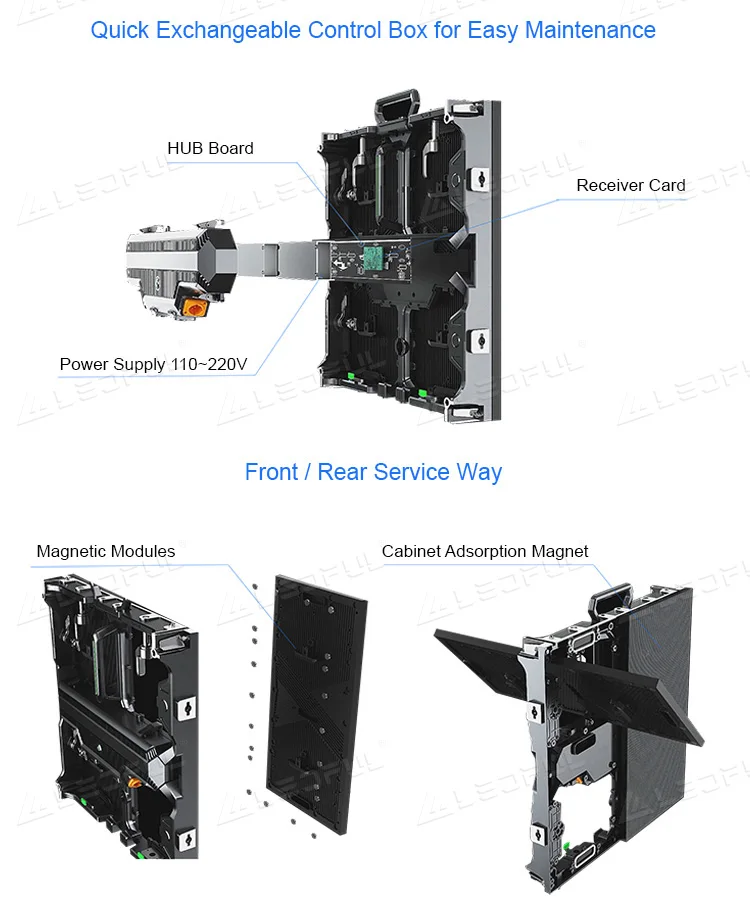 Quick Exchangeable Control Box for Easy Maintenance

HUB Board

Receiver Card

Power Supply 110~220V

LEDFUL

Front / Rear Service Way

Magnetic Modules

Cabinet Adsorption Magnet