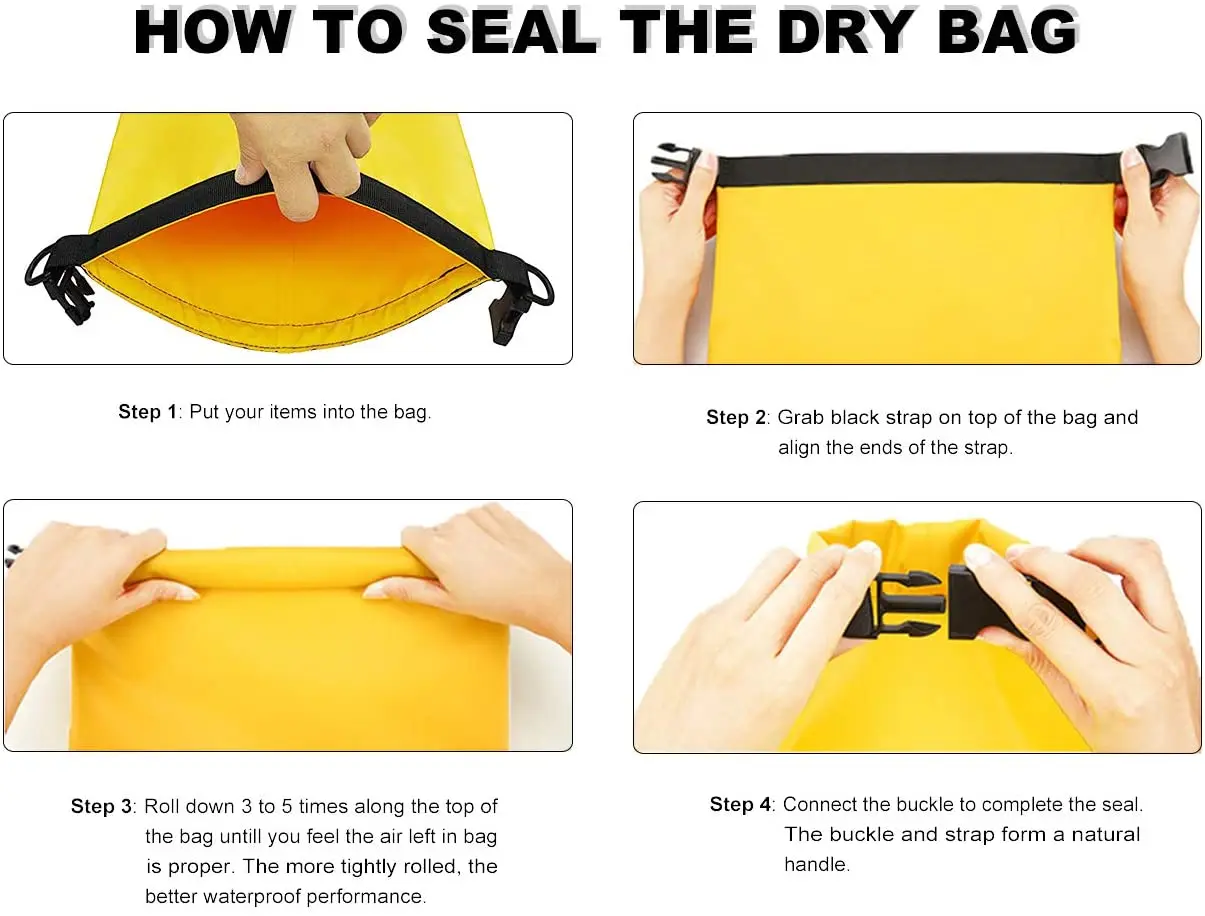 HOW TO SEAL THE DRY BAG

Step 1: Put your items into the bag.

Step 2: Grab black strap on top of the bag and align the ends of the strap.

Step 3: Roll down 3 to 5 times along the top of the bag untill you feel the air left in bag is proper. The more tightly rolled, the better waterproof performance.

Step 4: Connect the buckle to complete the seal. The buckle and strap form a natural handle.