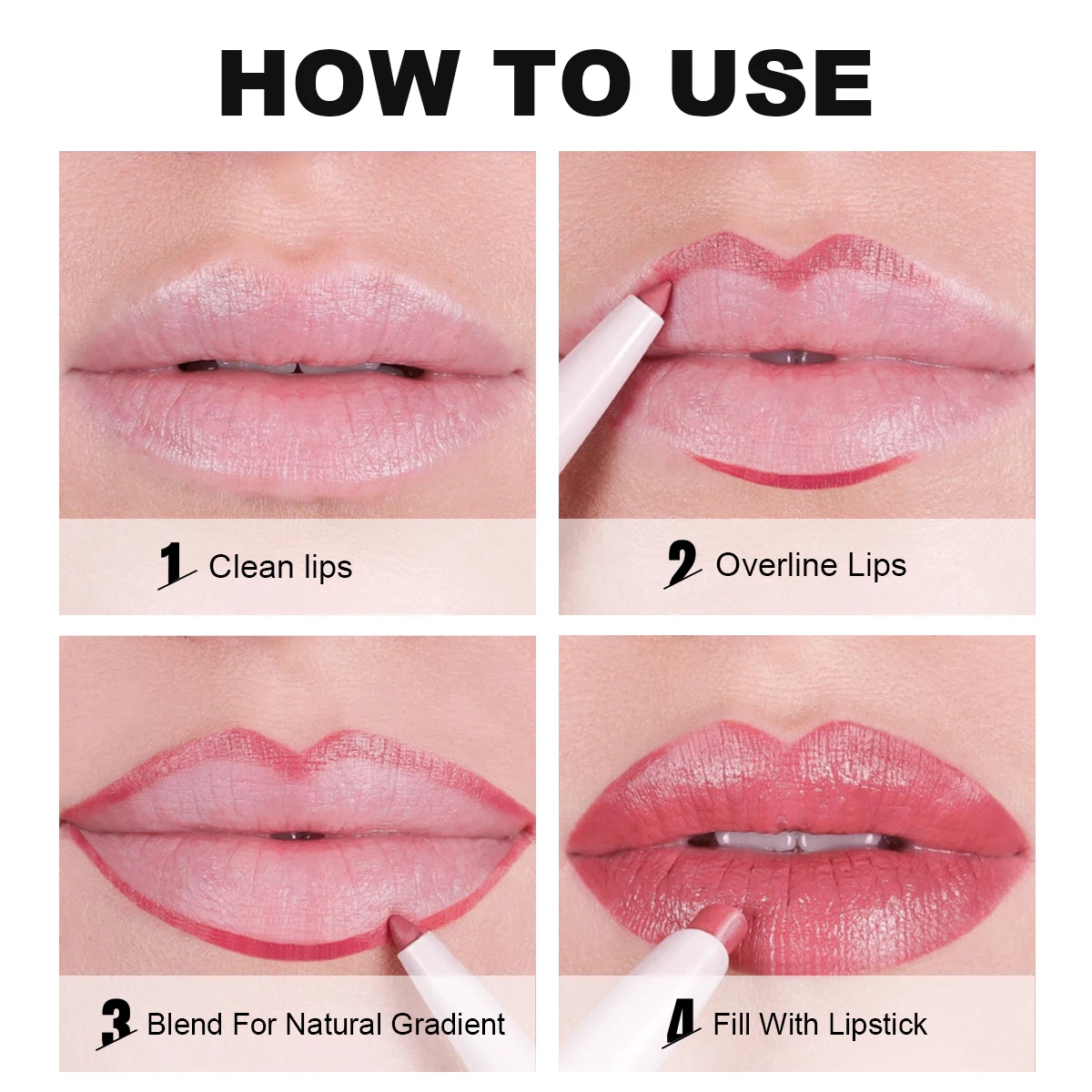 HOW TO USE

1 Clean lips

2 Overline Lips

3 Blend For Natural Gradient

4 Fill With Lipstick