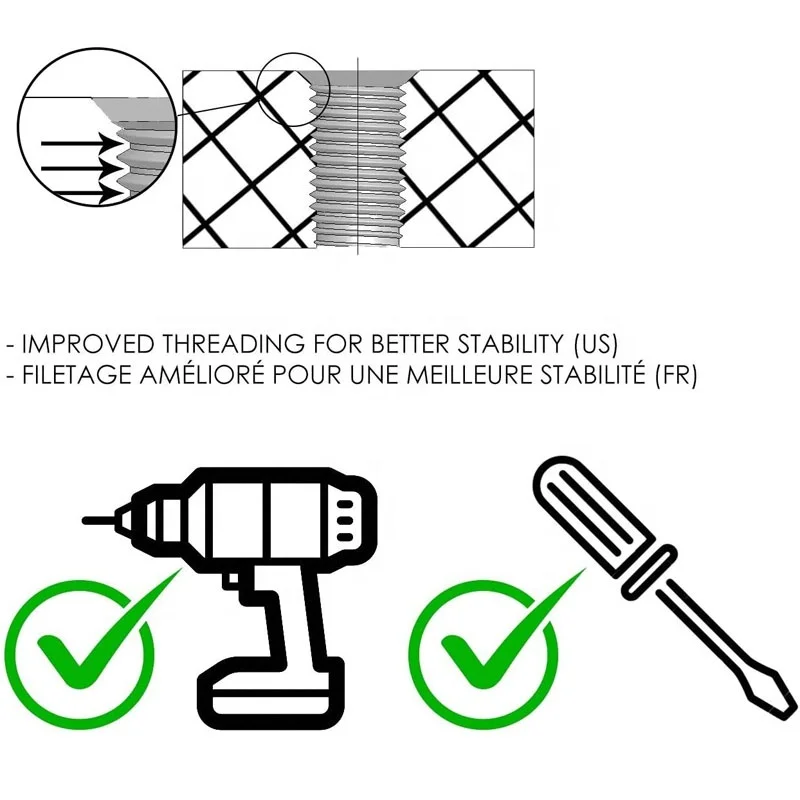 - IMPROVED THREADING FOR BETTER STABILITY (US)
- FILETAGE AMÉLIORÉ POUR UNE MEILLEURE STABILITÉ (FR)