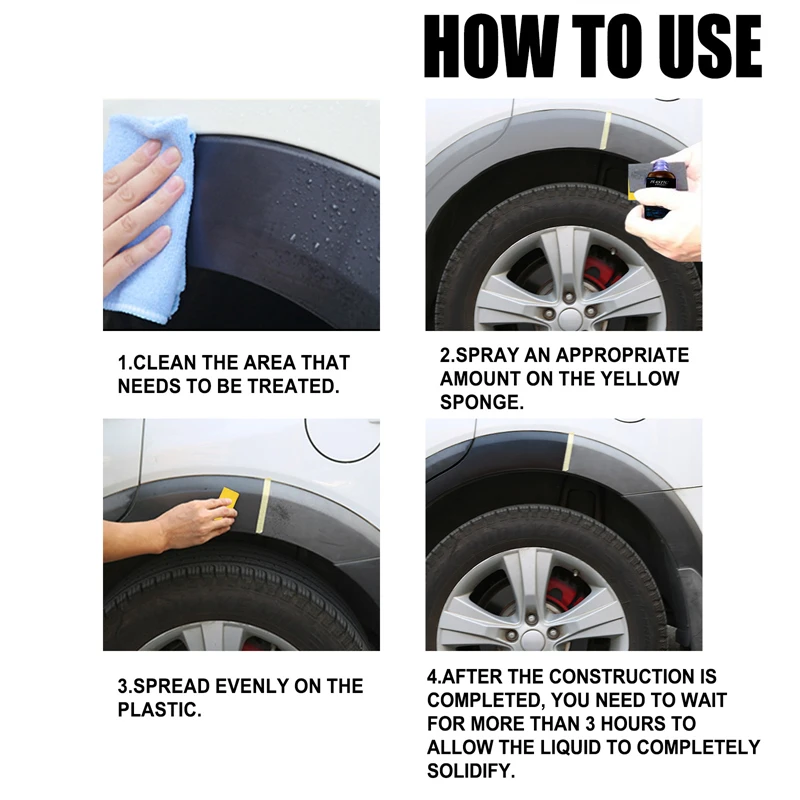 HOW TO USE

1.CLEAN THE AREA THAT NEEDS TO BE TREATED.

2.SPRAY AN APPROPRIATE AMOUNT ON THE YELLOW SPONGE.

3.SPREAD EVENLY ON THE PLASTIC.

4.AFTER THE CONSTRUCTION IS COMPLETED, YOU NEED TO WAIT FOR MORE THAN 3 HOURS TO ALLOW THE LIQUID TO COMPLETELY SOLIDIFY.