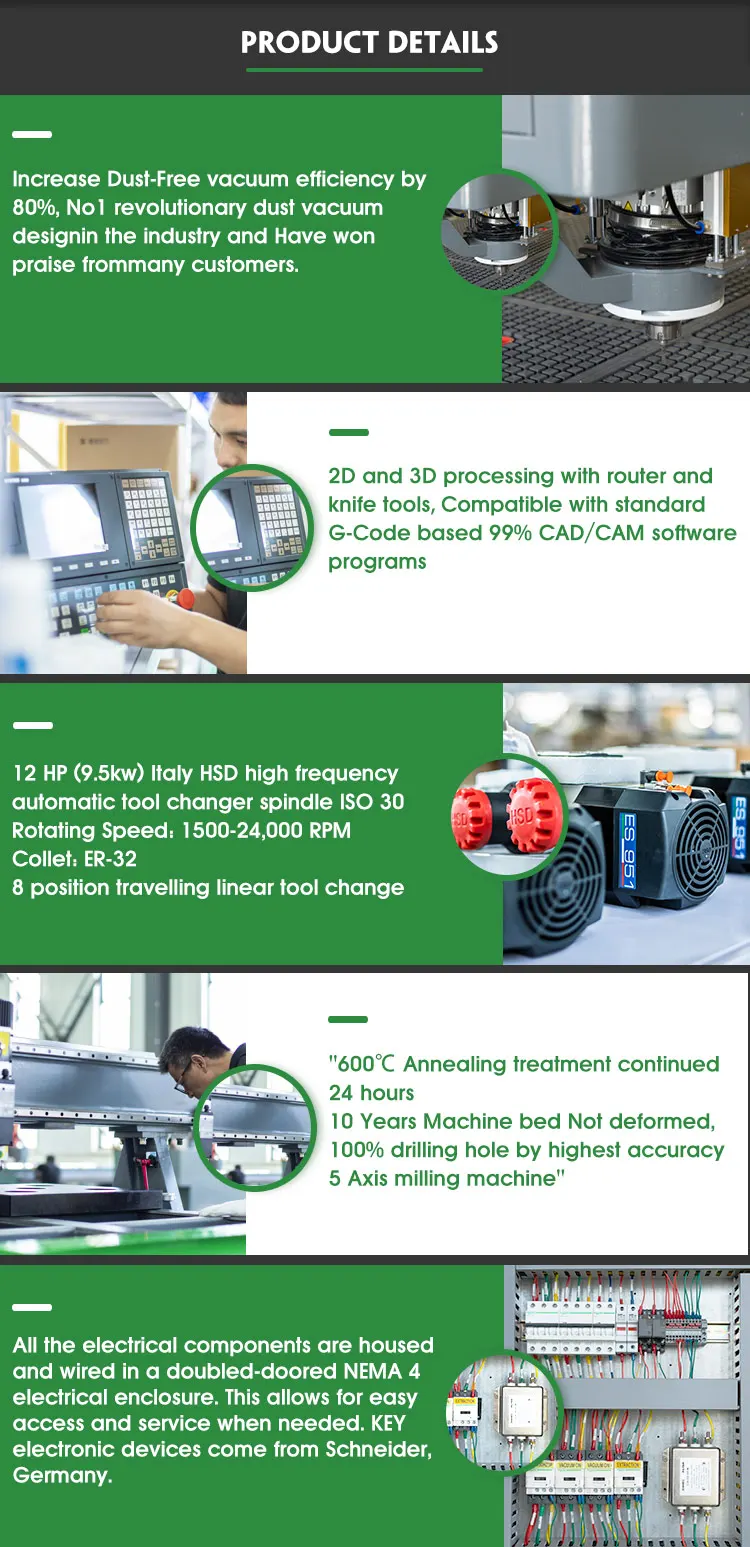 PRODUCT DETAILS

Increase Dust-Free vacuum efficiency by 80%, No1 revolutionary dust vacuum designin the industry and Have won praise frommany customers.

2D and 3D processing with router and knife tools, Compatible with standard G-Code based 99% CAD/CAM software programs

12 HP (9.5kw) Italy HSD high frequency automatic tool changer spindle ISO 30
Rotating Speed: 1500-24,000 RPM
Collet: ER-32
8 position travelling linear tool change

HSD HSD ES 951 ES 951

"600℃ Annealing treatment continued 24 hours
10 Years Machine bed Not deformed, 100% drilling hole by highest accuracy 5 Axis milling machine"

All the electrical components are housed and wired in a doubled-doored NEMA 4 electrical enclosure. This allows for easy access and service when needed. KEY electronic devices come from Schneider, Germany.

EXTRACTION VACUUM VACUUM EXTRACTION