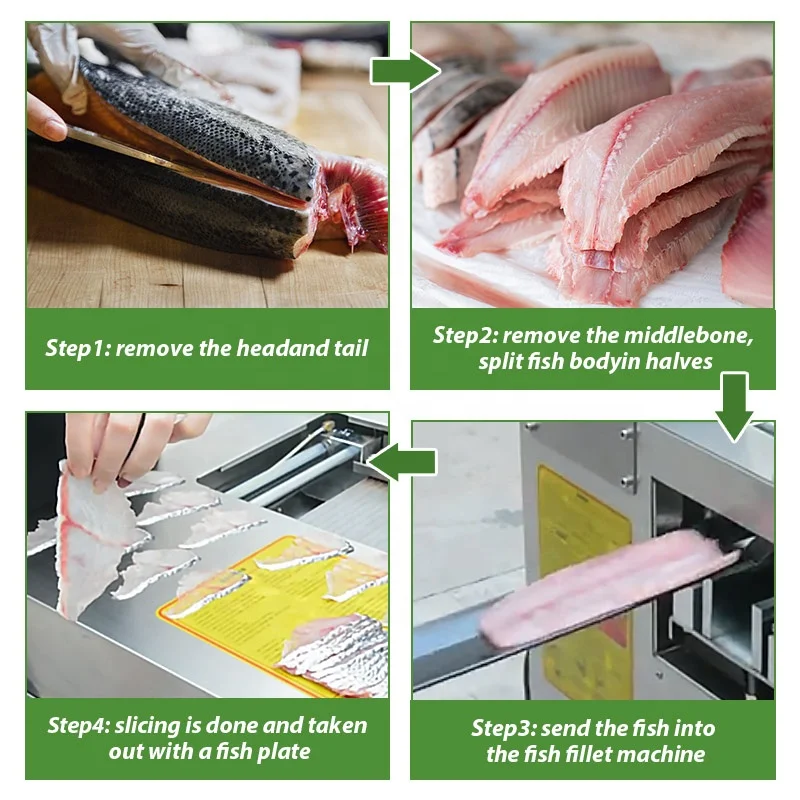 Step1: remove the headand tail

Step2: remove the middlebone, split fish bodyin halves

Step3: send the fish into the fish fillet machine

Step4: slicing is done and taken out with a fish plate