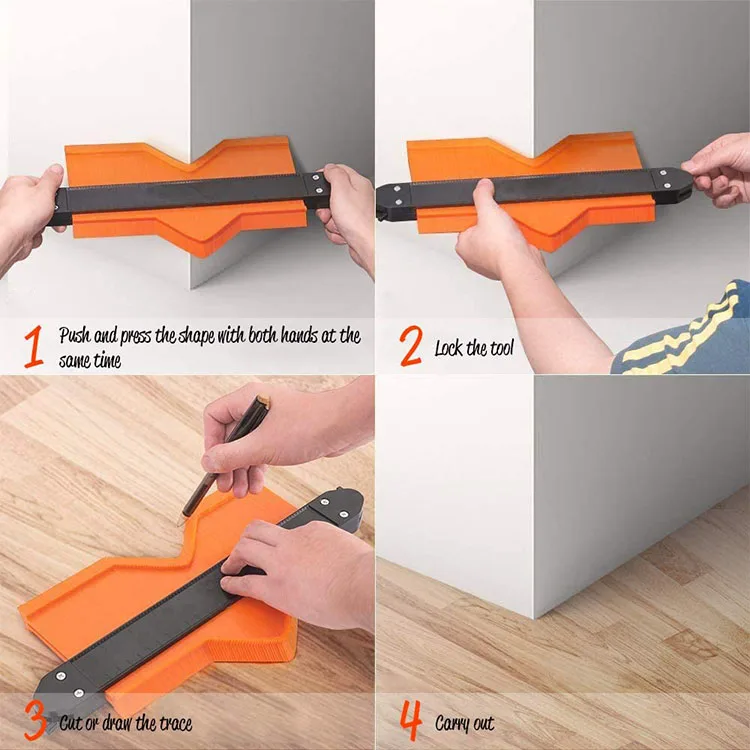 1 Push and press the shape with both hands at the same time

2 Lock the tool

3 Cut or draw the trace

4 Carry out