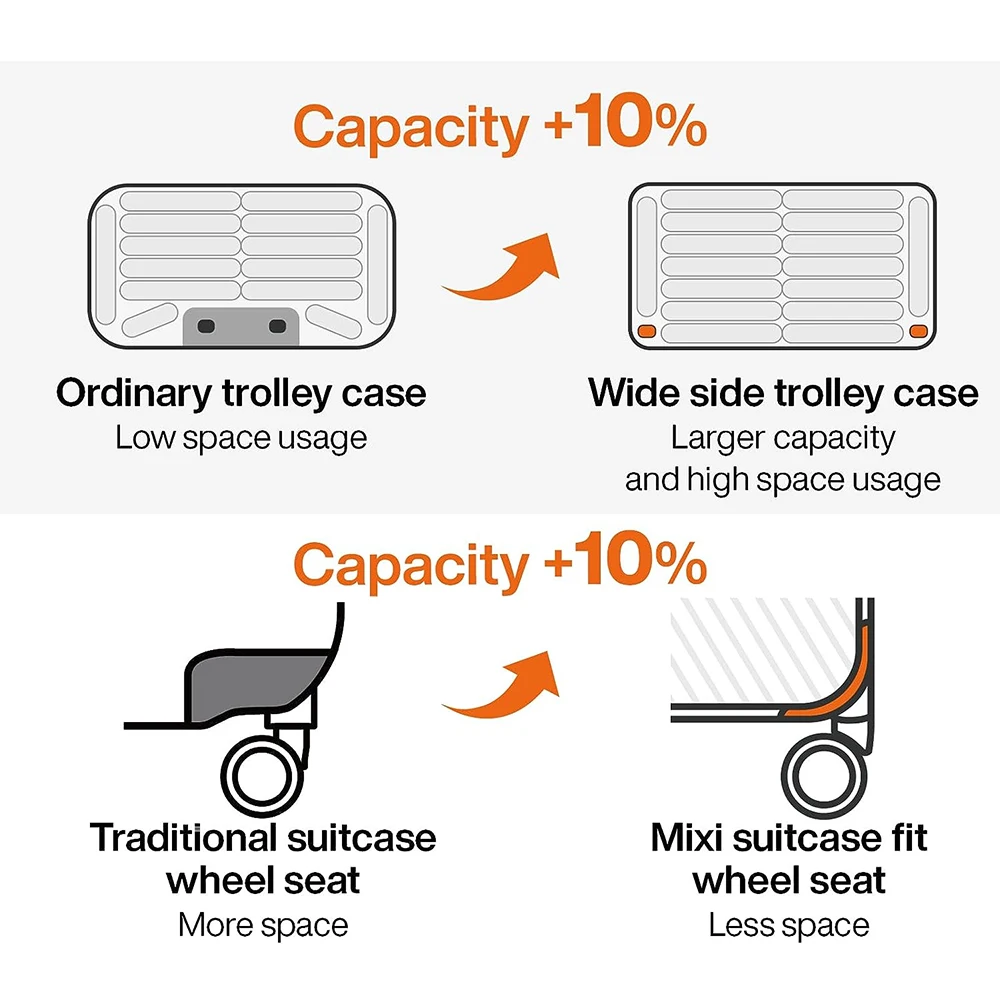 Capacity +10%

Ordinary trolley case
Low space usage

Wide side trolley case
Larger capacity and high space usage

Capacity +10%

Traditional suitcase wheel seat
More space

Mixi suitcase fit wheel seat
Less space