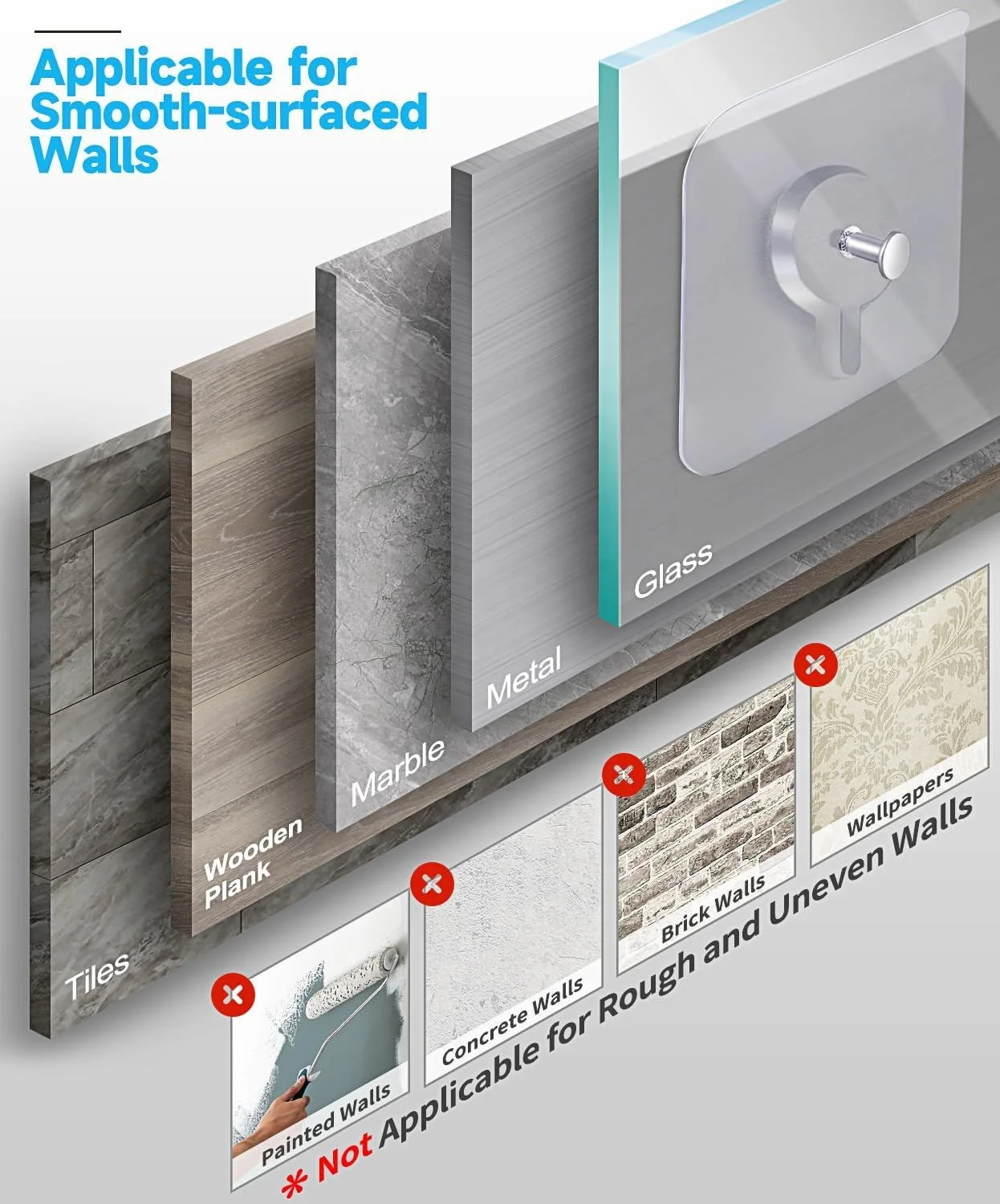 Applicable for Smooth-surfaced Walls

Tiles

Wooden Plank

Marble

Metal

Glass

Painted Walls

Concrete Walls

Brick Walls

Wallpapers

* Not Applicable for Rough and Uneven Walls