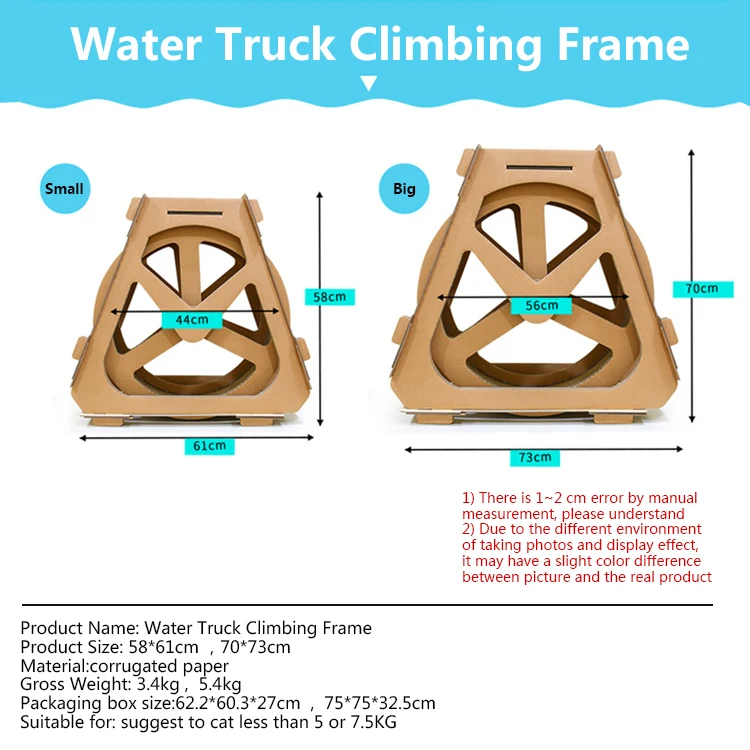 Water Truck Climbing Frame

Small

44cm

58cm

61cm

Big

56cm

70cm

73cm

1) There is 1~2 cm error by manual measurement, please understand
2) Due to the different environment of taking photos and display effect, it may have a slight color difference between picture and the real product

Product Name: Water Truck Climbing Frame
Product Size: 58*61cm , 70*73cm
Material:corrugated paper
Gross Weight: 3.4kg , 5.4kg
Packaging box size:62.2*60.3*27cm , 75*75*32.5cm
Suitable for: suggest to cat less than 5 or 7.5KG