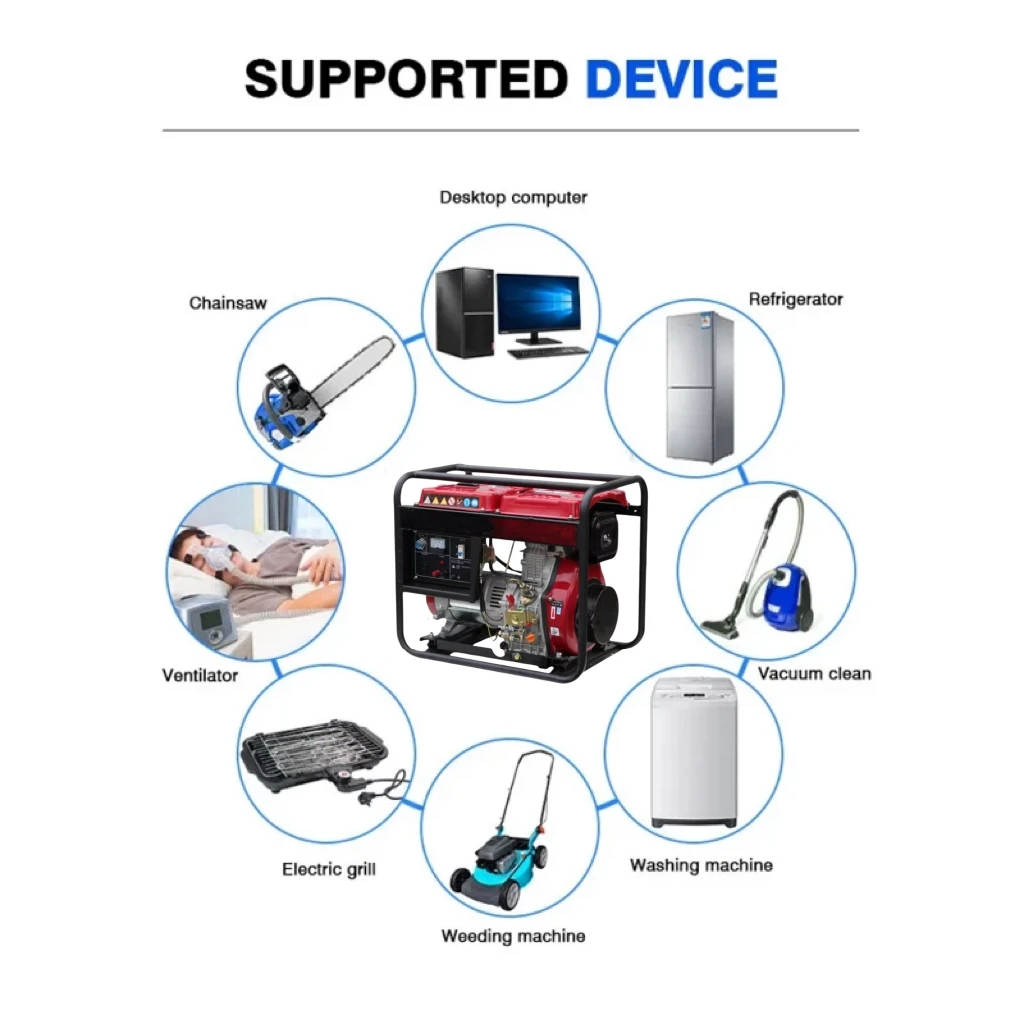 SUPPORTED DEVICE

Desktop computer

Chainsaw

Refrigerator

Ventilator

Vacuum clean

Electric grill

Washing machine

Weeding machine