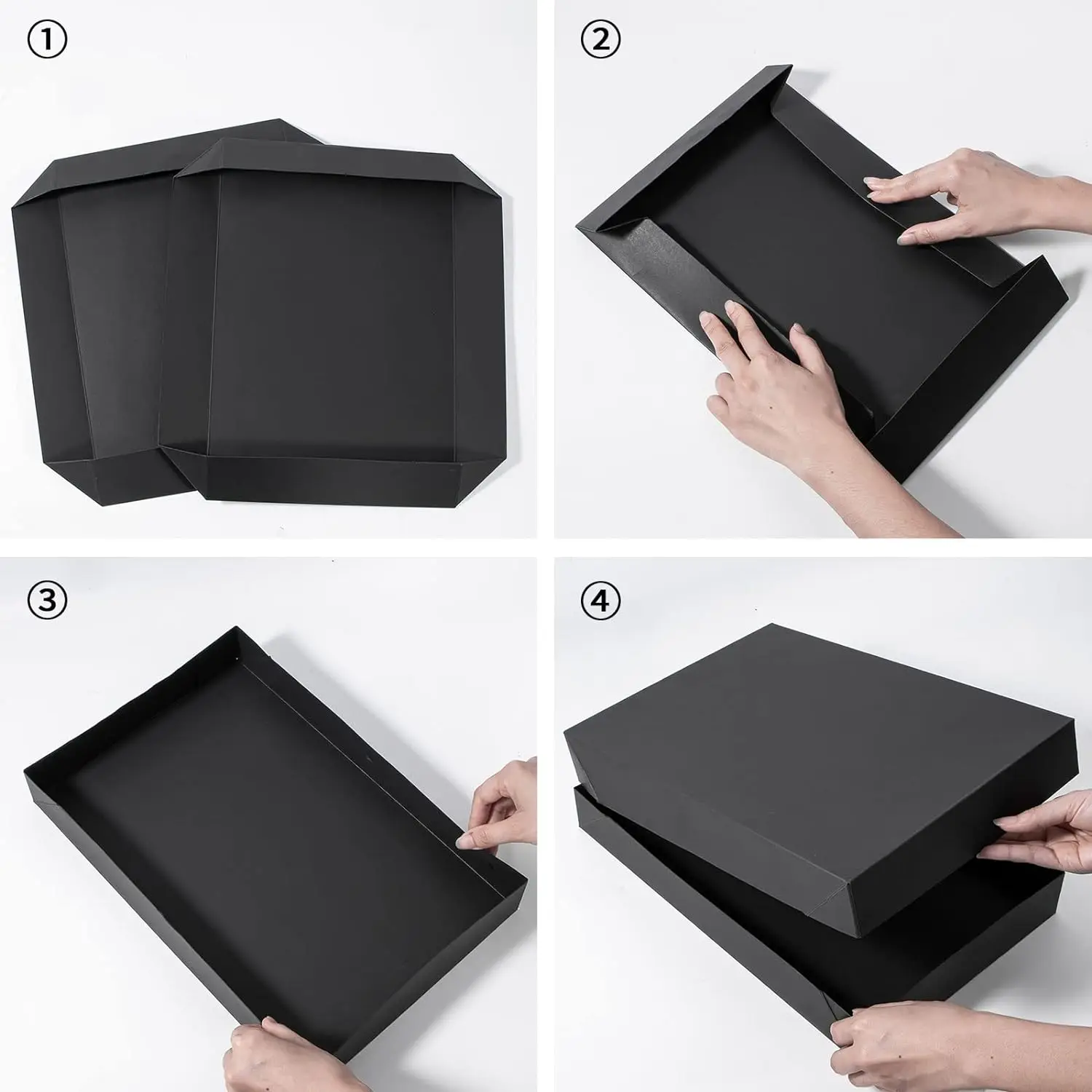 ①

②

③

④