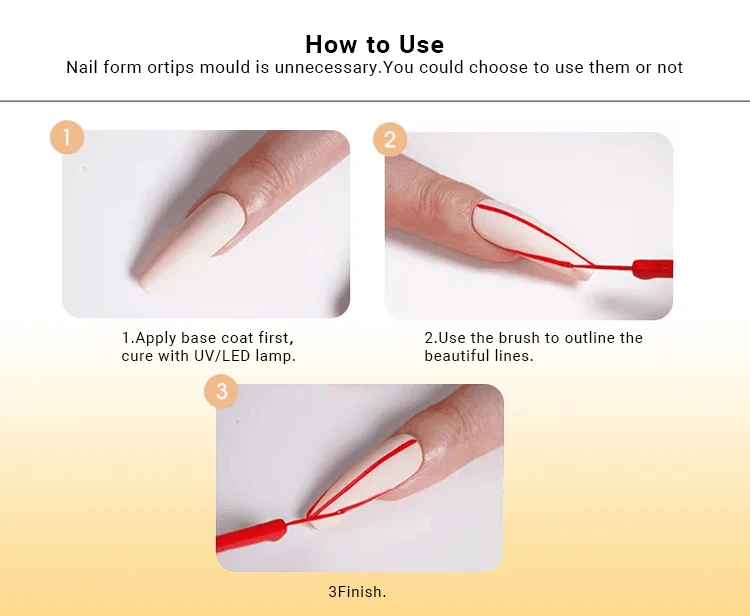 How to Use
Nail form ortips mould is unnecessary.You could choose to use them or not

1

1.Apply base coat first, cure with UV/LED lamp.

2

2.Use the brush to outline the beautiful lines.

3

3Finish.