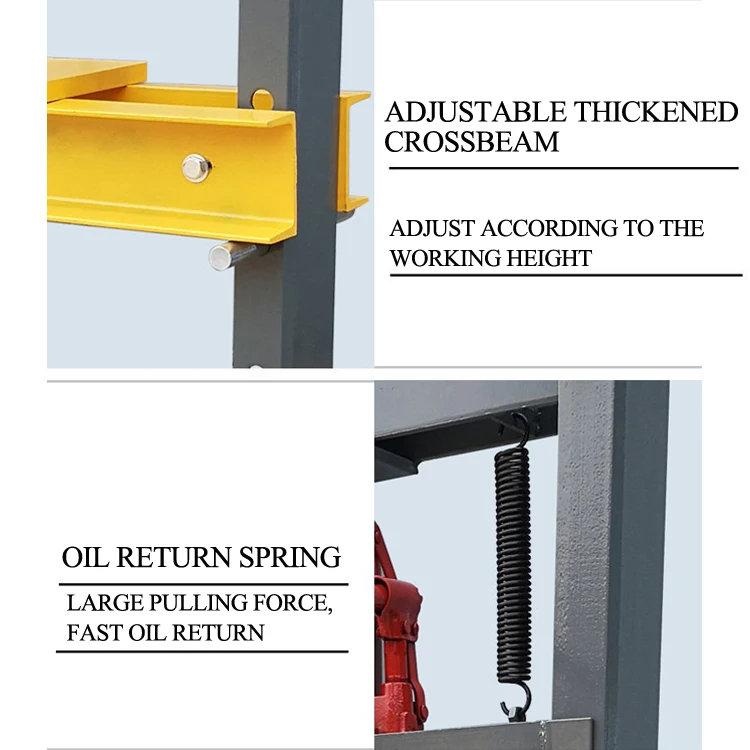 ADJUSTABLE THICKENED CROSSBEAM

ADJUST ACCORDING TO THE WORKING HEIGHT

OIL RETURN SPRING

LARGE PULLING FORCE, FAST OIL RETURN