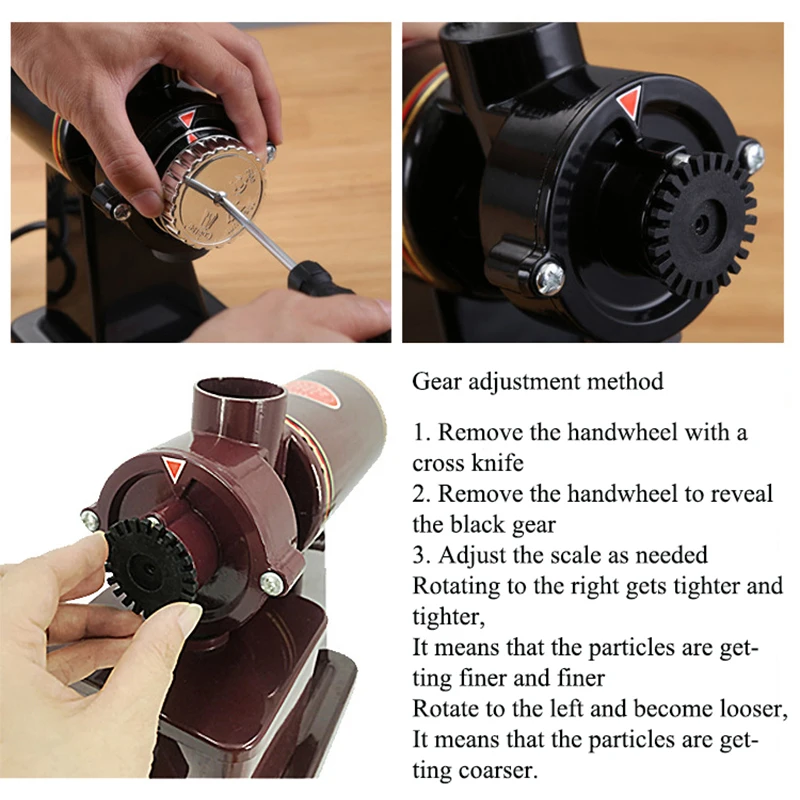 Gear adjustment method

1. Remove the handwheel with a cross knife
2. Remove the handwheel to reveal the black gear
3. Adjust the scale as needed
Rotating to the right gets tighter and tighter,
It means that the particles are getting finer and finer
Rotate to the left and become looser,
It means that the particles are getting coarser.