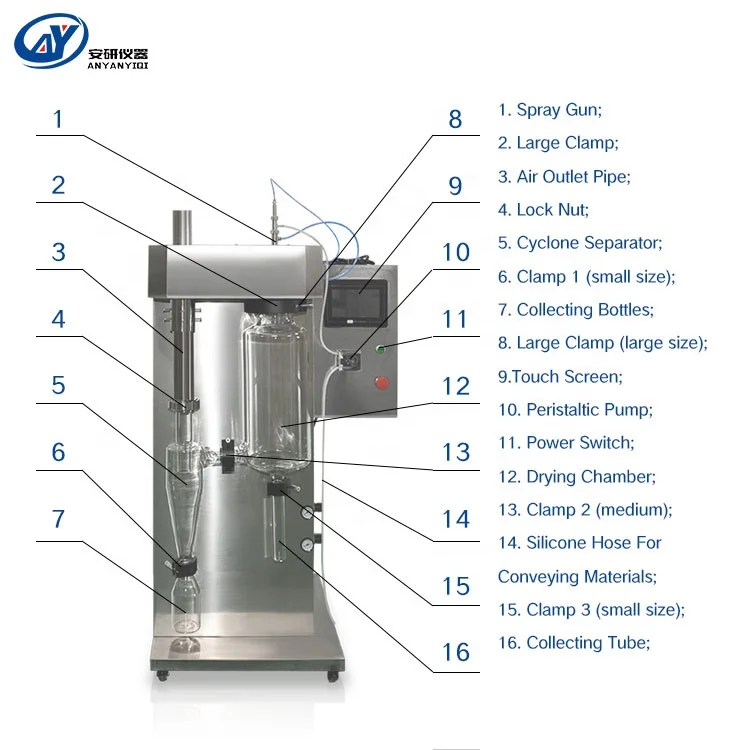 AY 安研仪器 ANYANYIQI

1
2
3
4
5
6
7

8
9
10
11
12
13
14
15
16

1. Spray Gun;
2. Large Clamp;
3. Air Outlet Pipe;
4. Lock Nut;
5. Cyclone Separator;
6. Clamp 1 (small size);
7. Collecting Bottles;
8. Large Clamp (large size);
9.Touch Screen;
10. Peristaltic Pump;
11. Power Switch;
12. Drying Chamber;
13. Clamp 2 (medium);
14. Silicone Hose For Conveying Materials;
15. Clamp 3 (small size);
16. Collecting Tube;