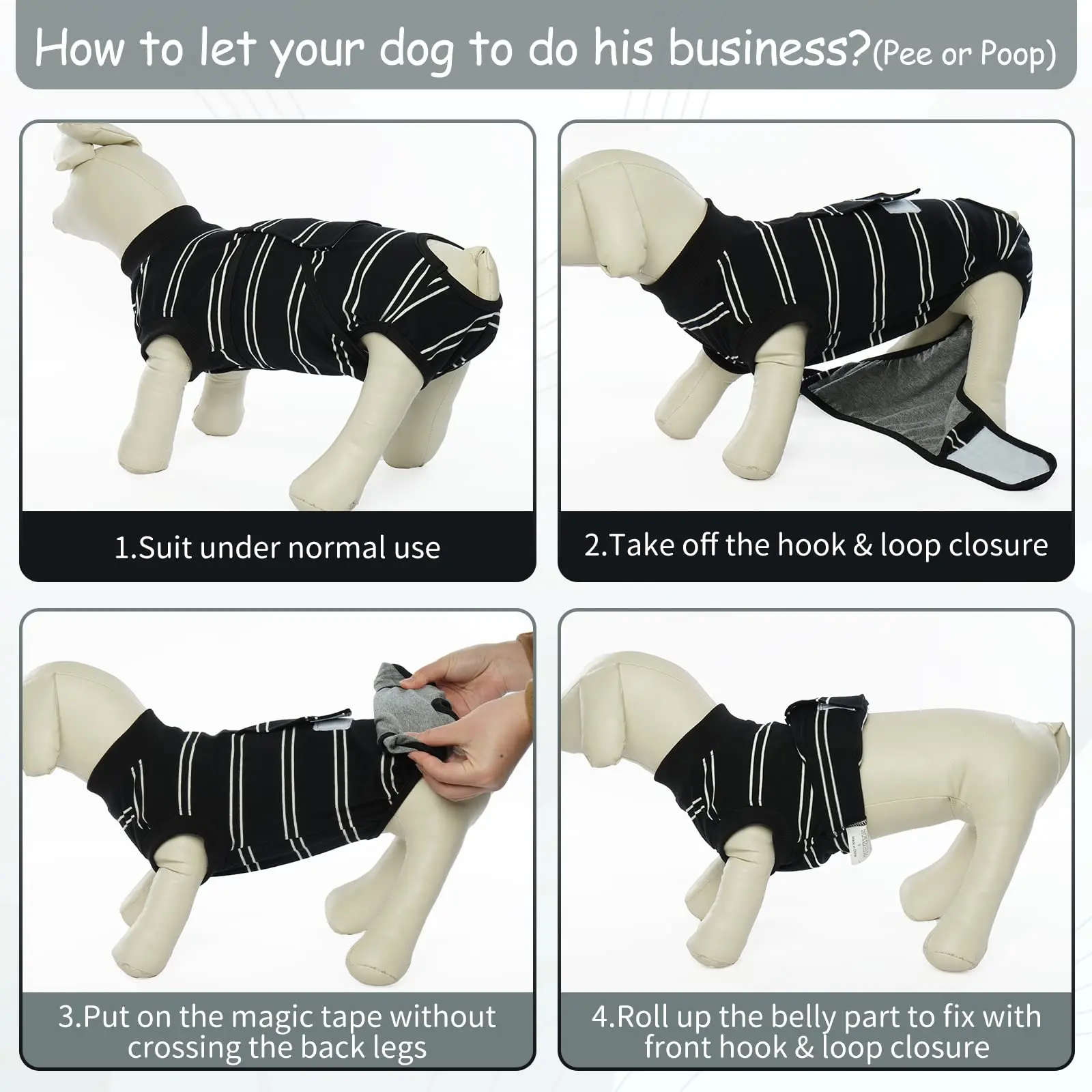 How to let your dog to do his business?(Pee or Poop)

1.Suit under normal use

2.Take off the hook & loop closure

3.Put on the magic tape without crossing the back legs

4.Roll up the belly part to fix with front hook & loop closure