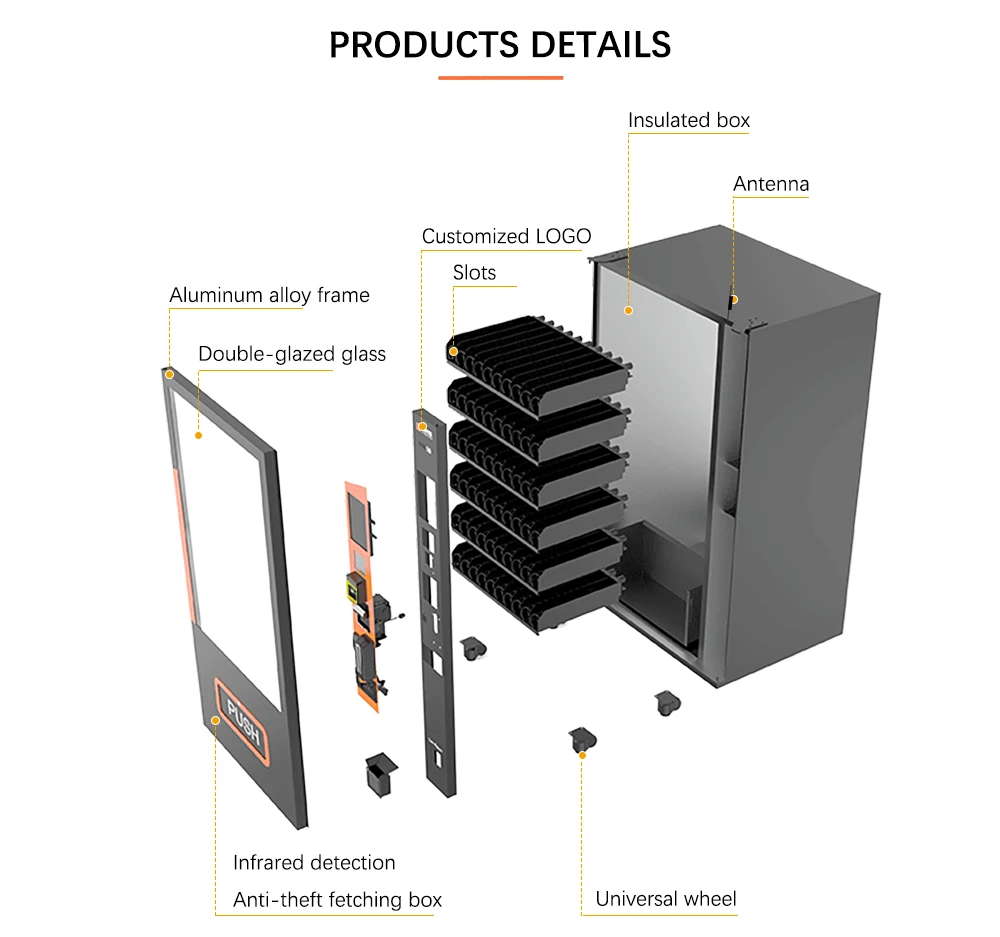 PRODUCTS DETAILS

Insulated box

Antenna

Customized LOGO

Slots

Aluminum alloy frame

Double-glazed glass

PUSH

Infrared detection

Anti-theft fetching box

Universal wheel