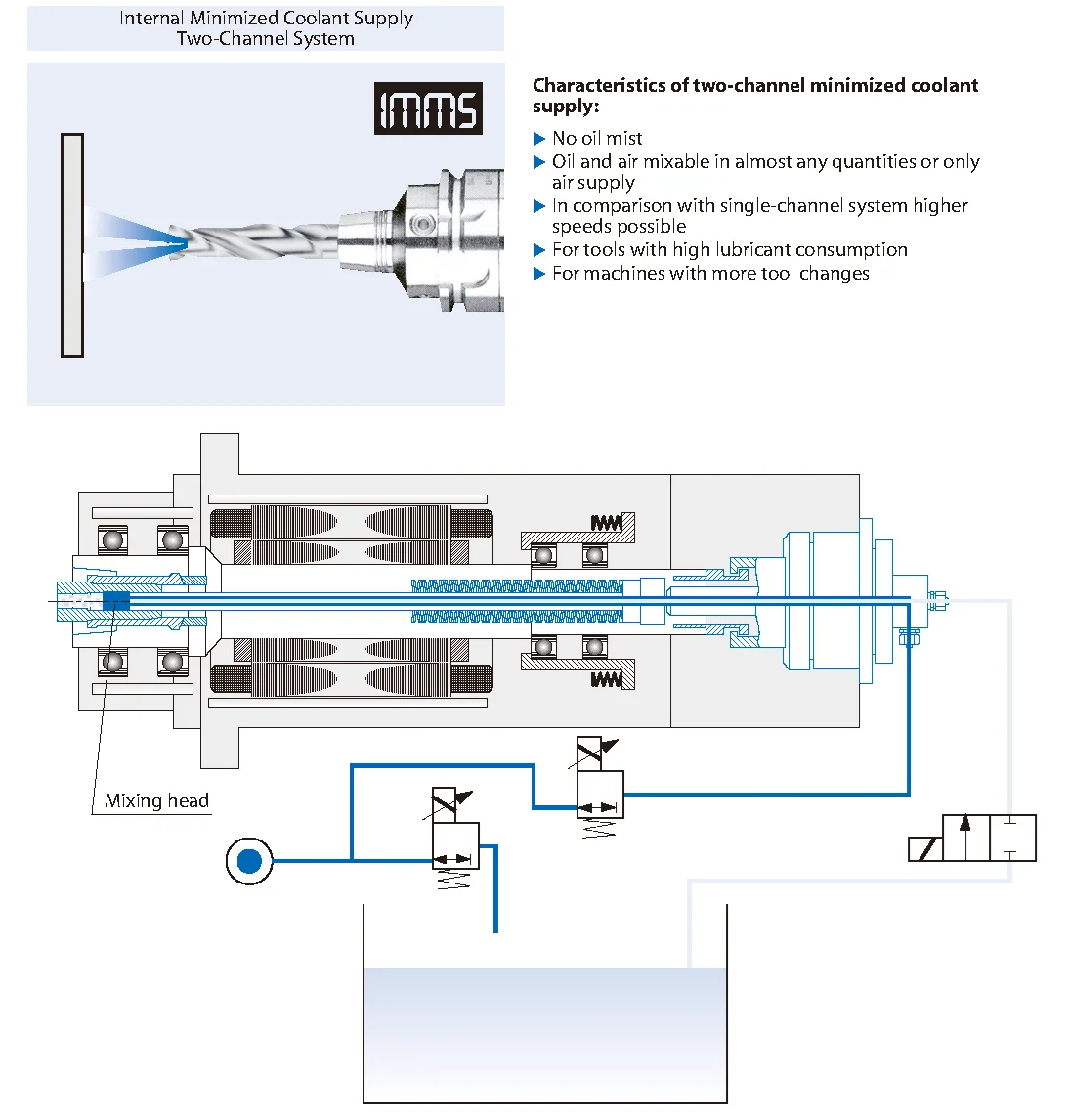 Internal Minimized Coolant Supply
Two-Channel System

IMMS

Characteristics of two-channel minimized coolant supply:

▶ No oil mist
▶ Oil and air mixable in almost any quantities or only air supply
▶ In comparison with single-channel system higher speeds possible
▶ For tools with high lubricant consumption
▶ For machines with more tool changes

Mixing head