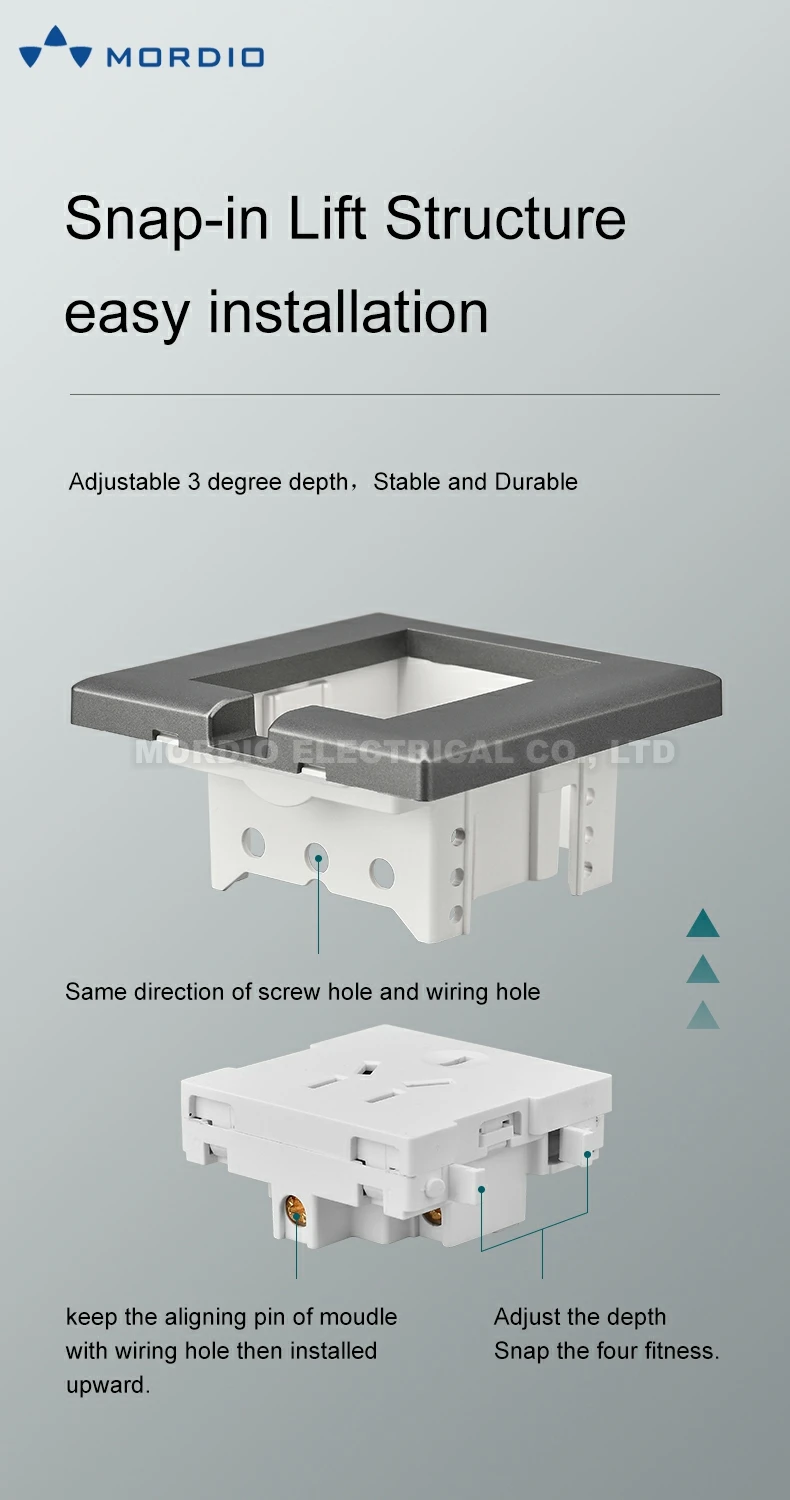 MORDIO

Snap-in Lift Structure easy installation

Adjustable 3 degree depth，Stable and Durable

MORDIO ELECTRICAL CO., LTD

Same direction of screw hole and wiring hole

keep the aligning pin of moudle with wiring hole then installed upward.

Adjust the depth
Snap the four fitness.