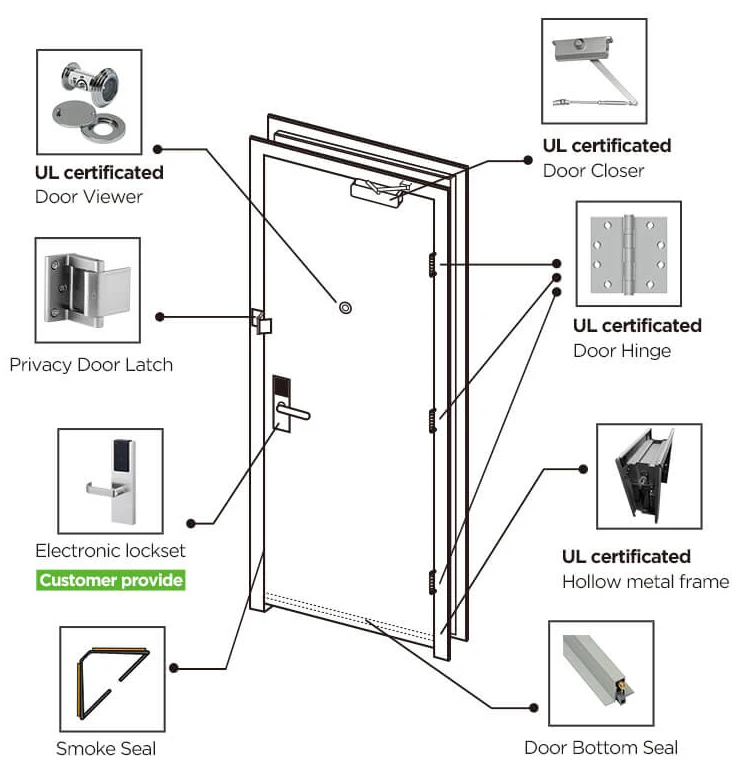 UL certificated
Door Viewer

Privacy Door Latch

Electronic lockset
Customer provide

Smoke Seal

UL certificated
Door Closer

UL certificated
Door Hinge

UL certificated
Hollow metal frame

Door Bottom Seal