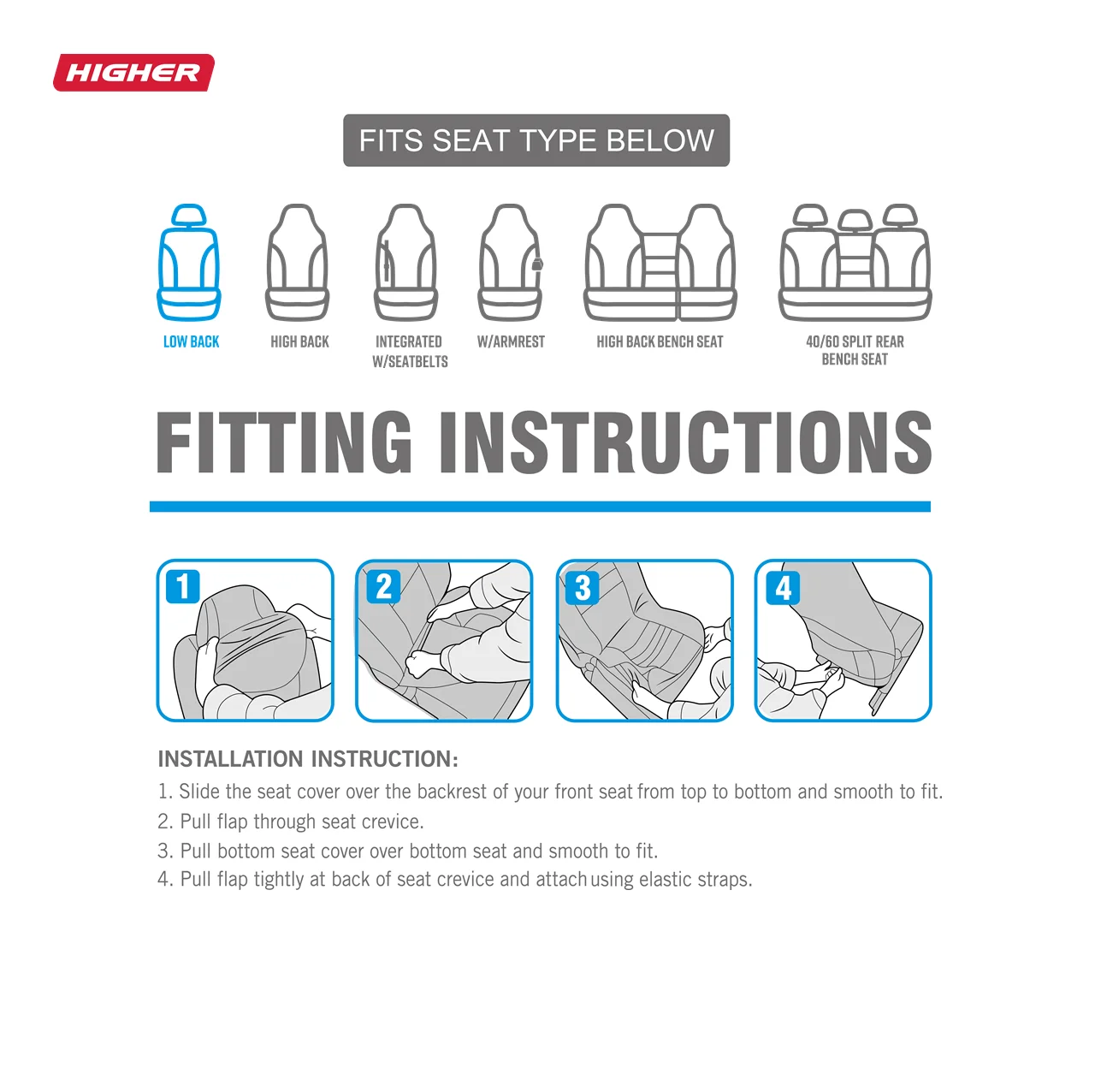 HIGHER

FITS SEAT TYPE BELOW

LOW BACK

HIGH BACK

INTEGRATED W/SEATBELTS

W/ARMREST

HIGH BACK BENCH SEAT

40/60 SPLIT REAR BENCH SEAT

FITTING INSTRUCTIONS

1

2

3

4

INSTALLATION INSTRUCTION:

1. Slide the seat cover over the backrest of your front seat from top to bottom and smooth to fit.
2. Pull flap through seat crevice.
3. Pull bottom seat cover over bottom seat and smooth to fit.
4. Pull flap tightly at back of seat crevice and attach using elastic straps.