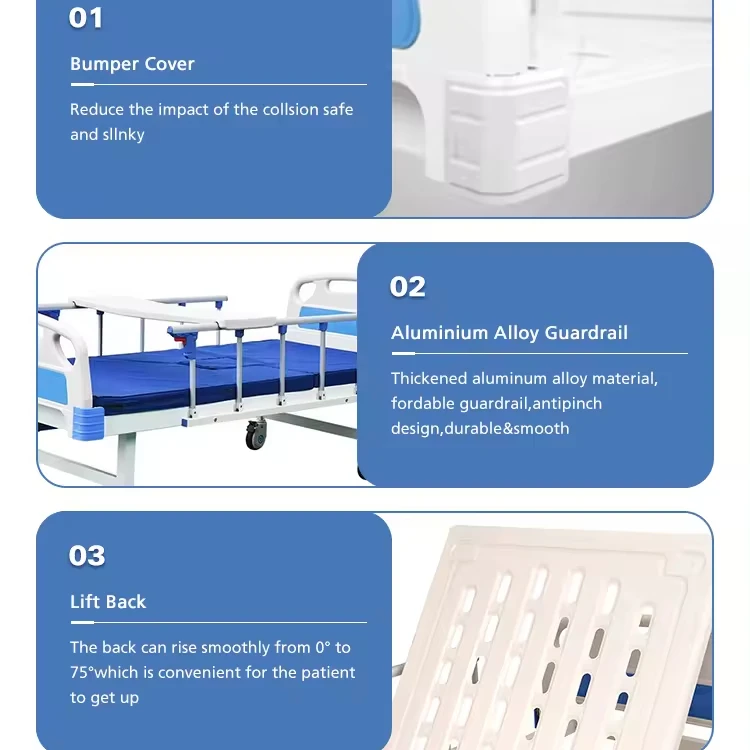 01

Bumper Cover

Reduce the impact of the collsion safe and sllnky

02

Aluminium Alloy Guardrail

Thickened aluminum alloy material, fordable guardrail,antipinch design,durable&smooth

03

Lift Back

The back can rise smoothly from 0° to 75°which is convenient for the patient to get up