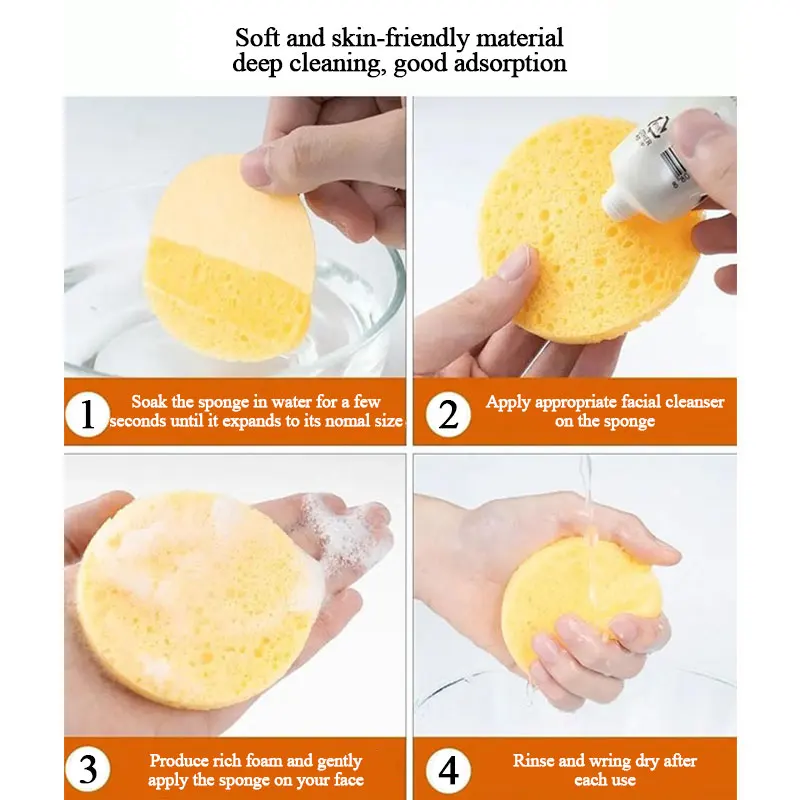 Soft and skin-friendly material
deep cleaning, good adsorption

1 Soak the sponge in water for a few seconds until it expands to its nomal size

2 Apply appropriate facial cleanser on the sponge

3 Produce rich foam and gently apply the sponge on your face

4 Rinse and wring dry after each use