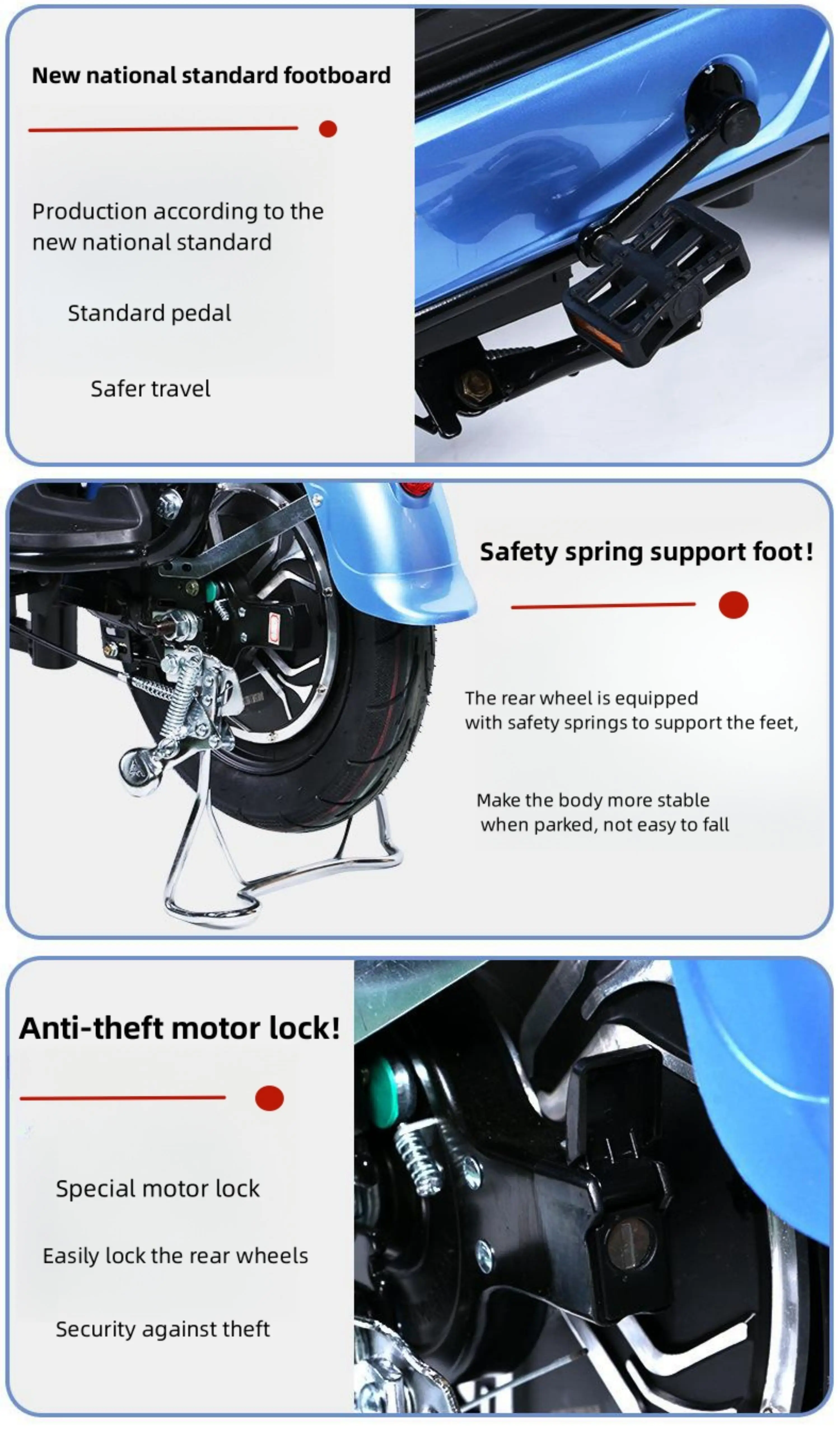 New national standard footboard

Production according to the new national standard

Standard pedal

Safer travel

Safety spring support foot!

The rear wheel is equipped with safety springs to support the feet,

Make the body more stable when parked, not easy to fall

Anti-theft motor lock!

Special motor lock

Easily lock the rear wheels

Security against theft