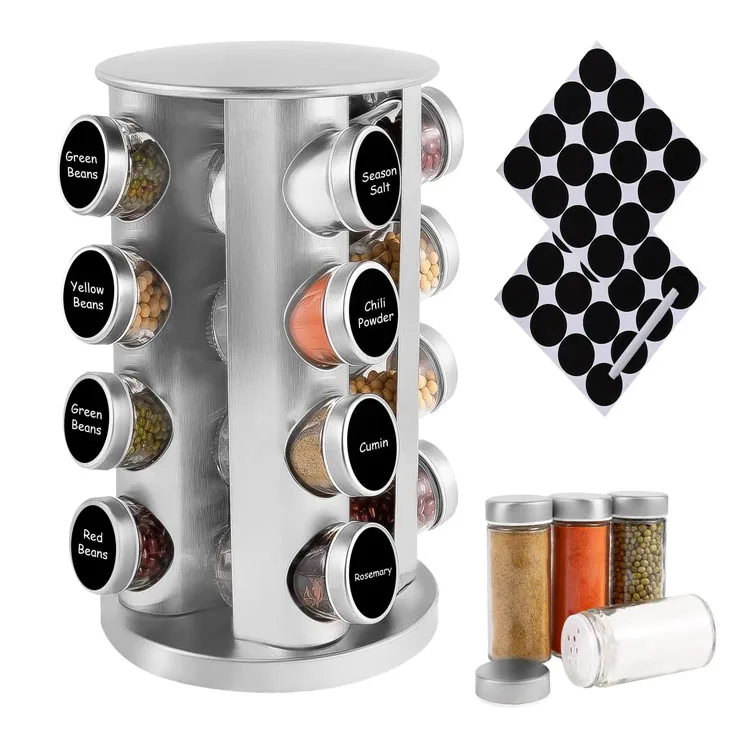 Green Beans

Yellow Beans

Green Beans

Red Beans

Season Salt

Chili Powder

Cumin

Rosemary