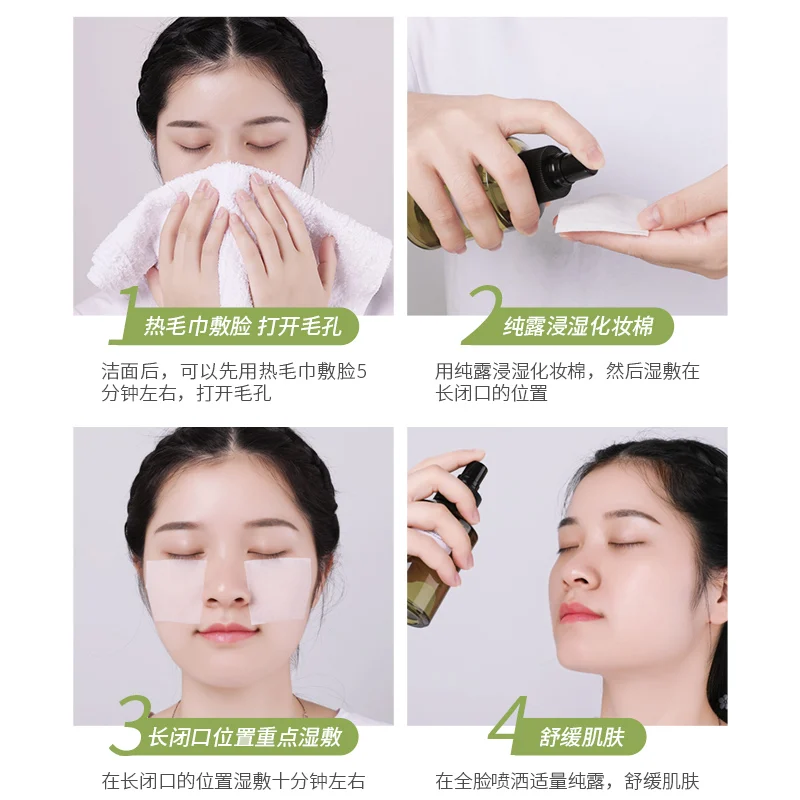 1 热毛巾敷脸 打开毛孔

洁面后，可以先用热毛巾敷脸5分钟左右，打开毛孔

2 纯露浸湿化妆棉

用纯露浸湿化妆棉，然后湿敷在长闭口的位置

3 长闭口位置重点湿敷

在长闭口的位置湿敷十分钟左右

4 舒缓肌肤

在全脸喷洒适量纯露，舒缓肌肤