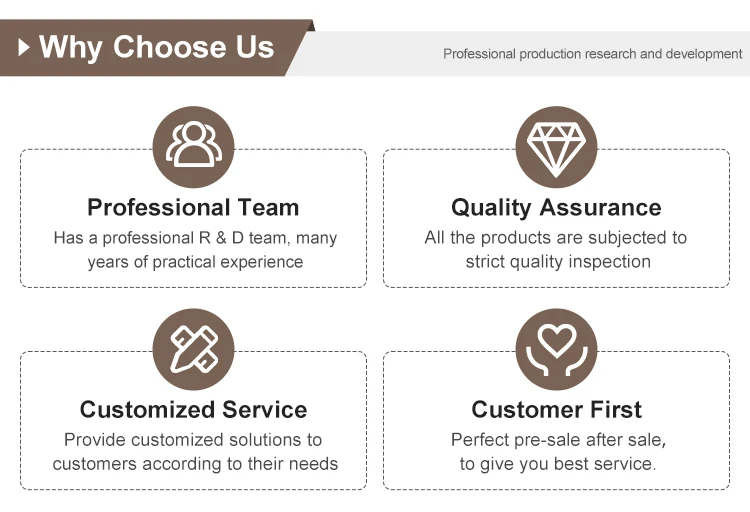 Why Choose Us

Professional production research and development

Professional Team

Has a professional R & D team, many years of practical experience

Quality Assurance

All the products are subjected to strict quality inspection

Customized Service

Provide customized solutions to customers according to their needs

Customer First

Perfect pre-sale after sale, to give you best service.