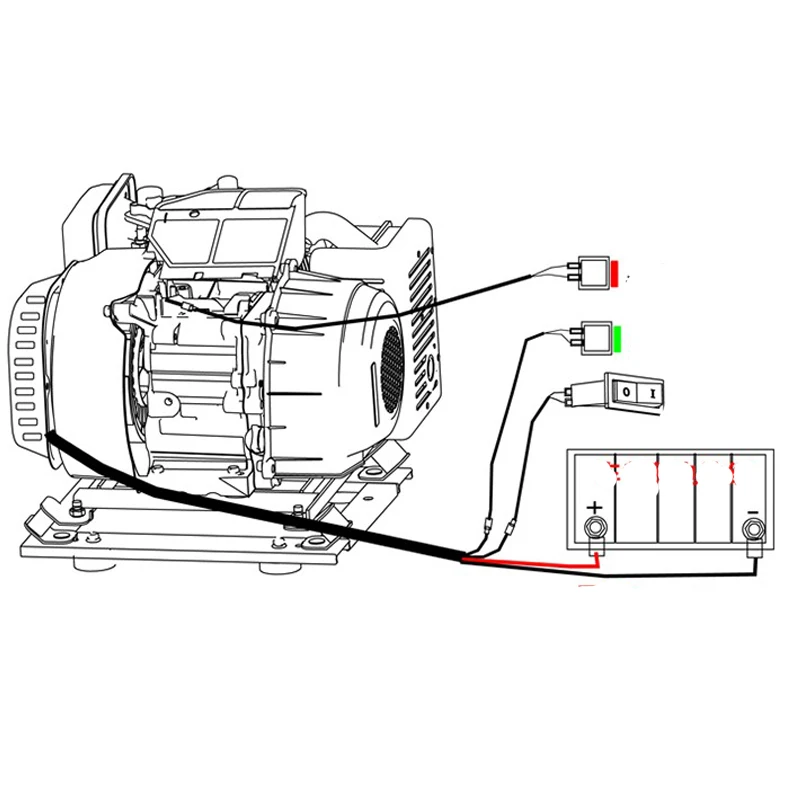 O I
+
−