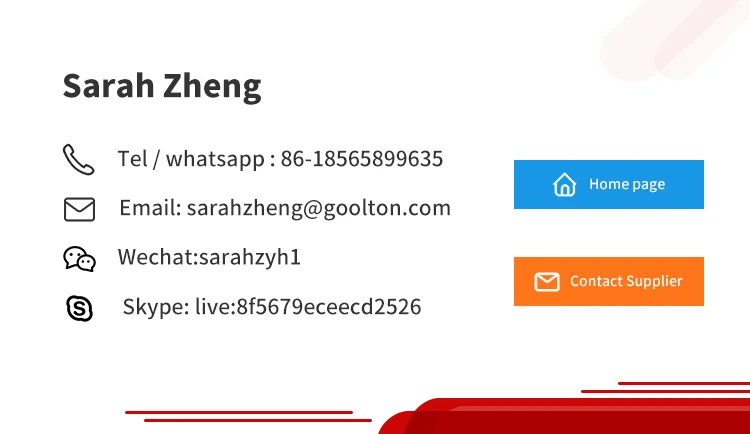 Sarah Zheng

Tel / whatsapp : 86-18565899635

Email: sarahzheng@goolton.com

Wechat:sarahzyh1

Skype: live:8f5679eceecd2526

Home page

Contact Supplier