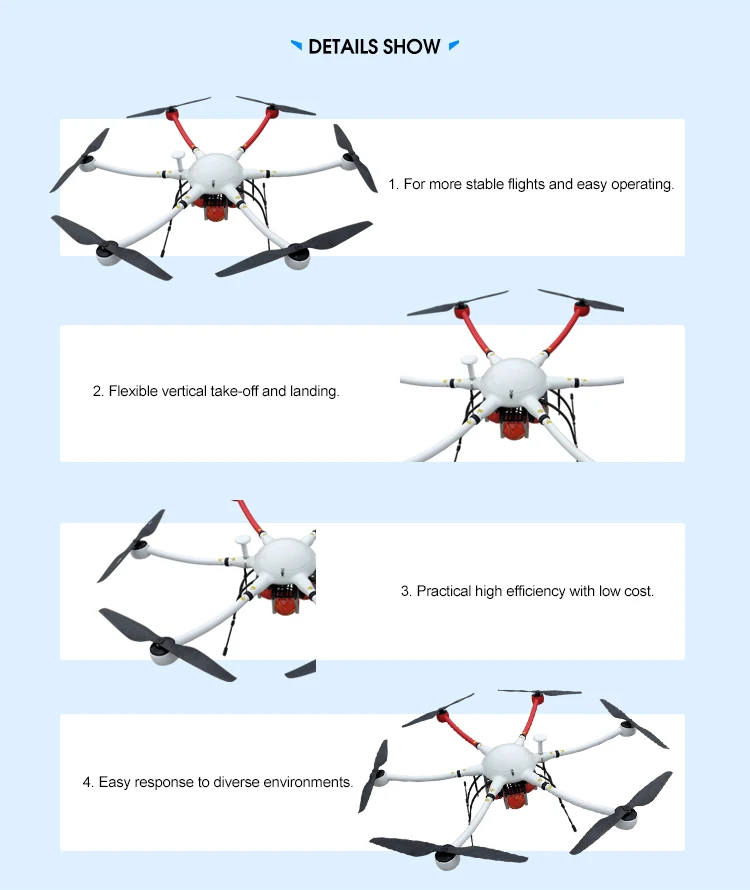 DETAILS SHOW

1. For more stable flights and easy operating.

2. Flexible vertical take-off and landing.

3. Practical high efficiency with low cost.

4. Easy response to diverse environments.